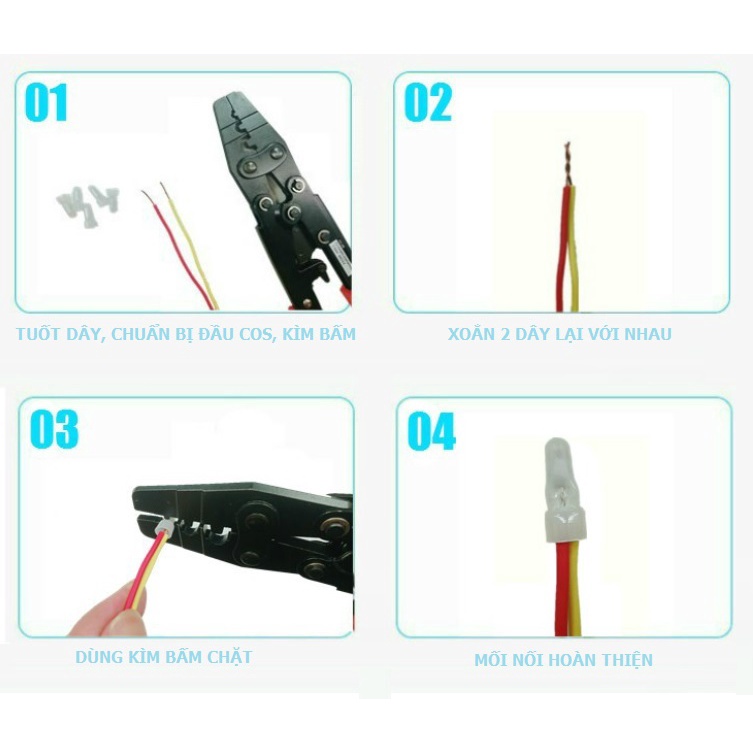 01

TUỐT DÂY, CHUẨN BỊ ĐẦU COS, KÌM BẤM

02

XOẮN 2 DÂY LẠI VỚI NHAU

03

DÙNG KÌM BẤM CHẶT

04

MỐI NỐI HOÀN THIỆN