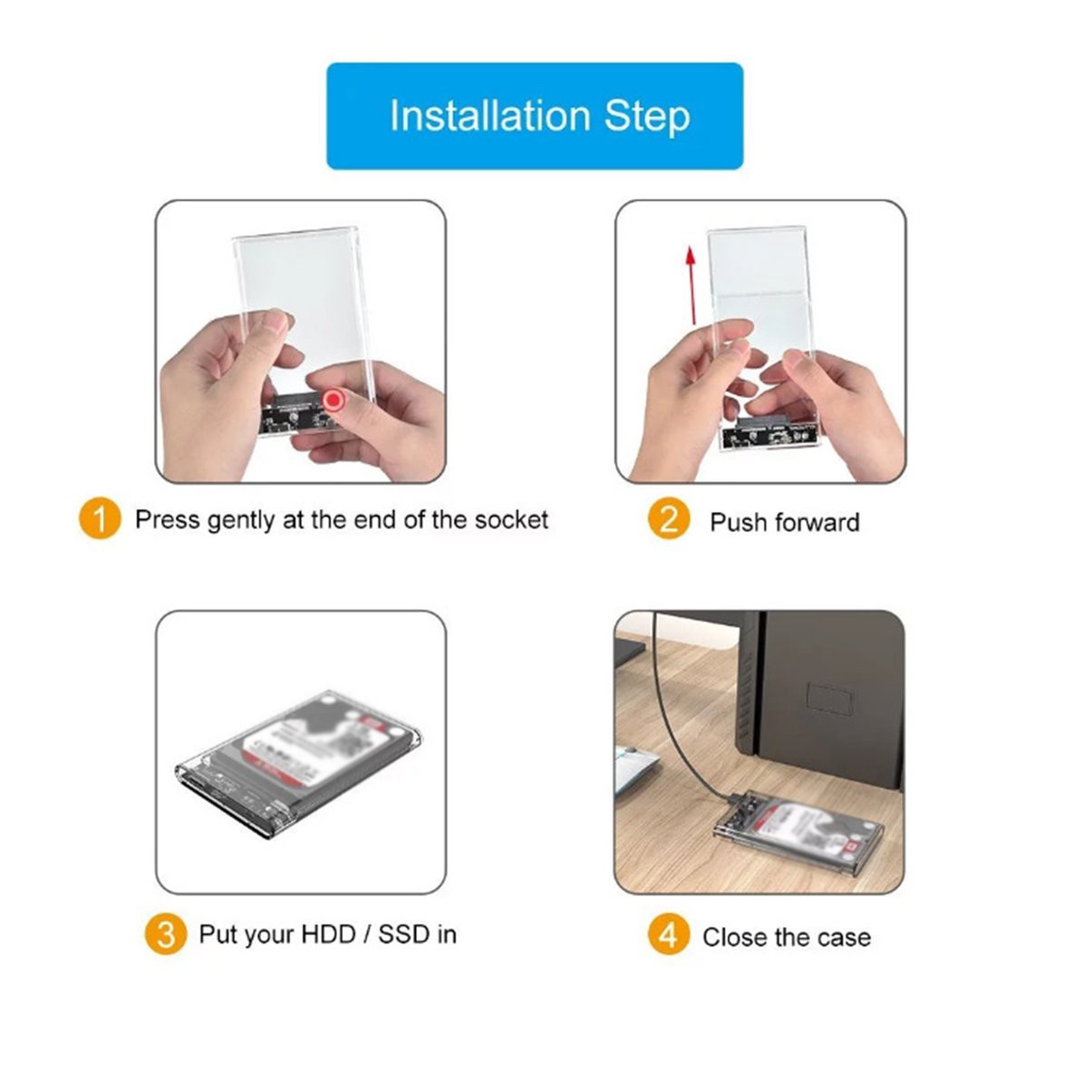 Installation Step

1 Press gently at the end of the socket

2 Push forward

3 Put your HDD / SSD in

4 Close the case