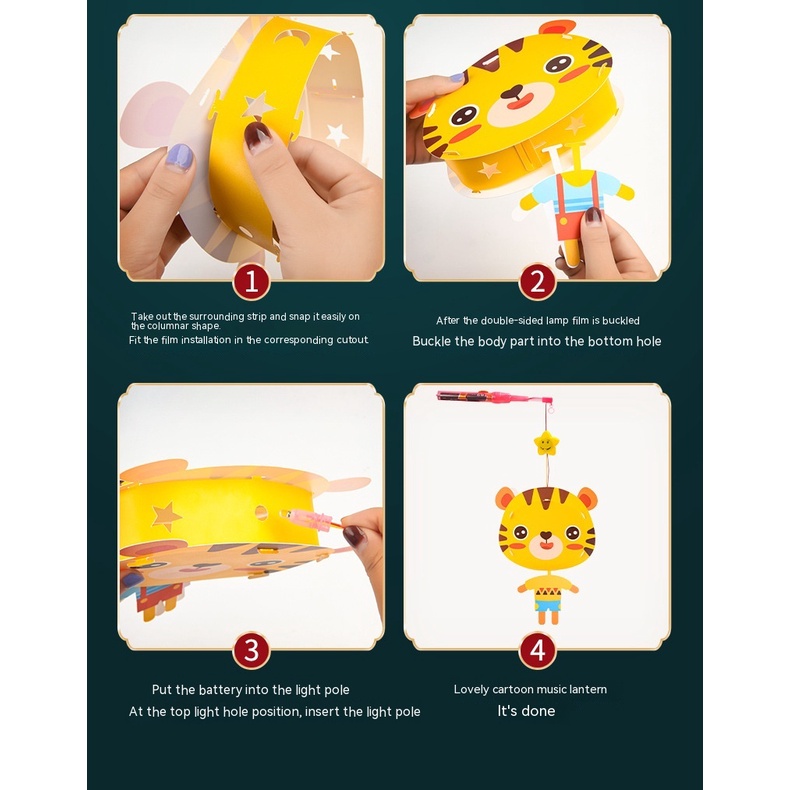 1

Take out the surrounding strip and snap it easily on the columnar shape.
Fit the film installation in the corresponding cutout

2

After the double-sided lamp film is buckled
Buckle the body part into the bottom hole

3

Put the battery into the light pole
At the top light hole position, insert the light pole

4

Lovely cartoon music lantern
It's done