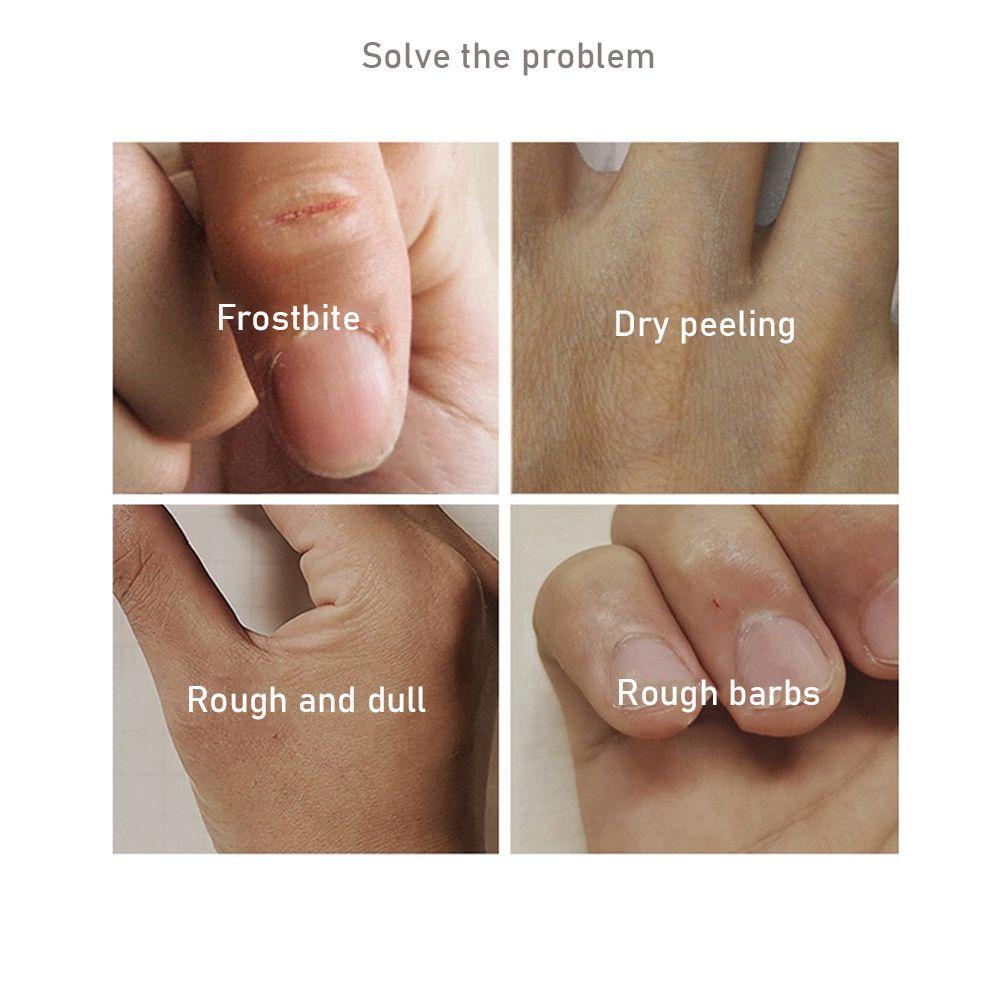 Solve the problem

Frostbite

Dry peeling

Rough and dull

Rough barbs