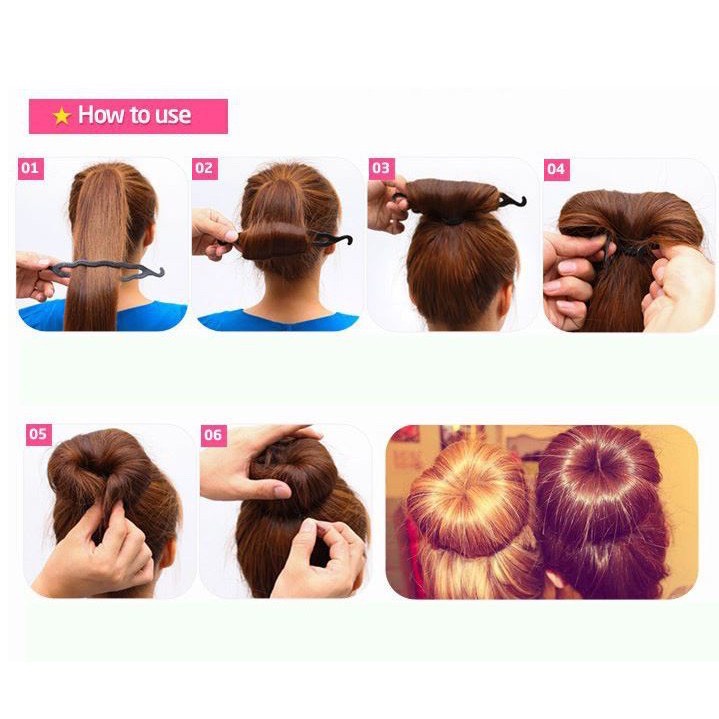 ★ How to use

01

02

03

04

05

06