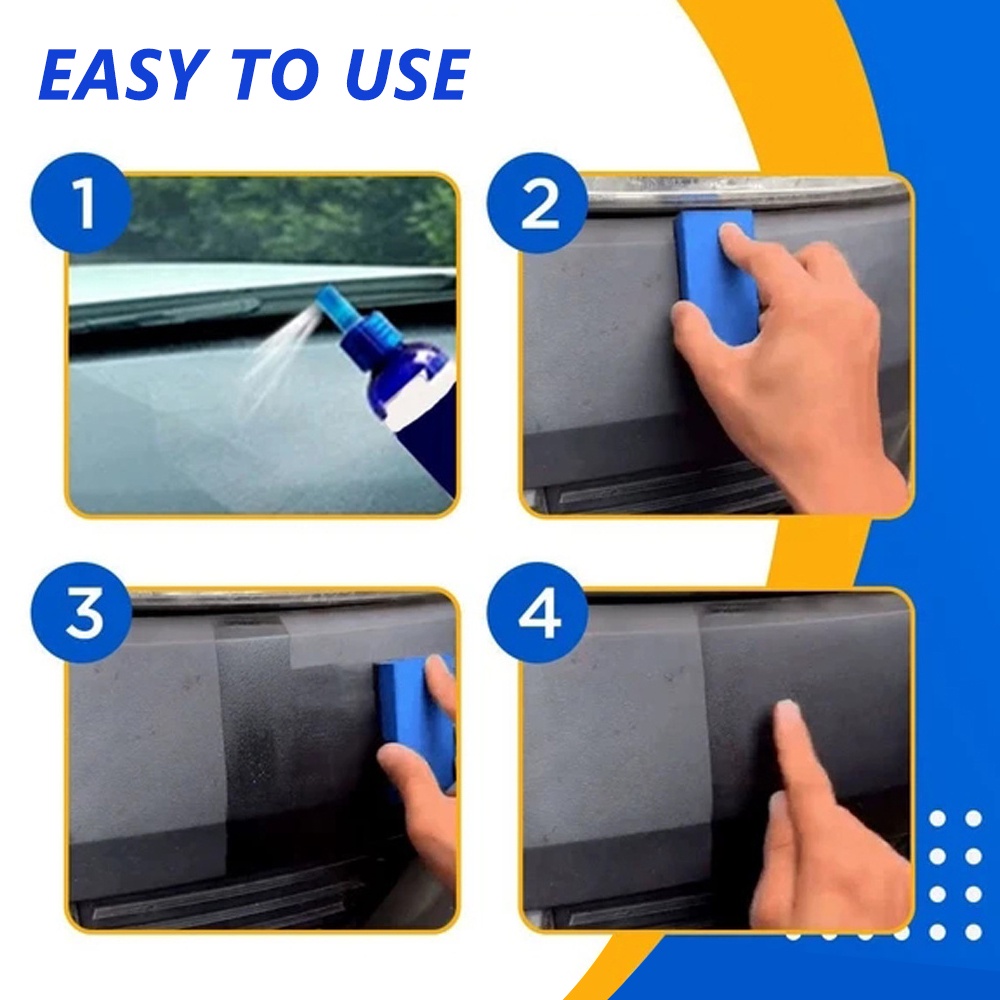 EASY TO USE

1

2

3

4