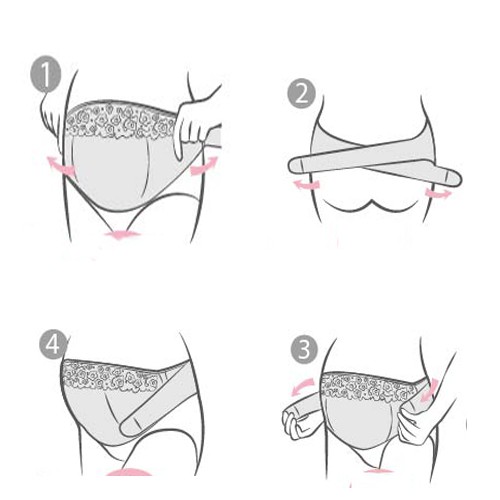 1

2

4

3