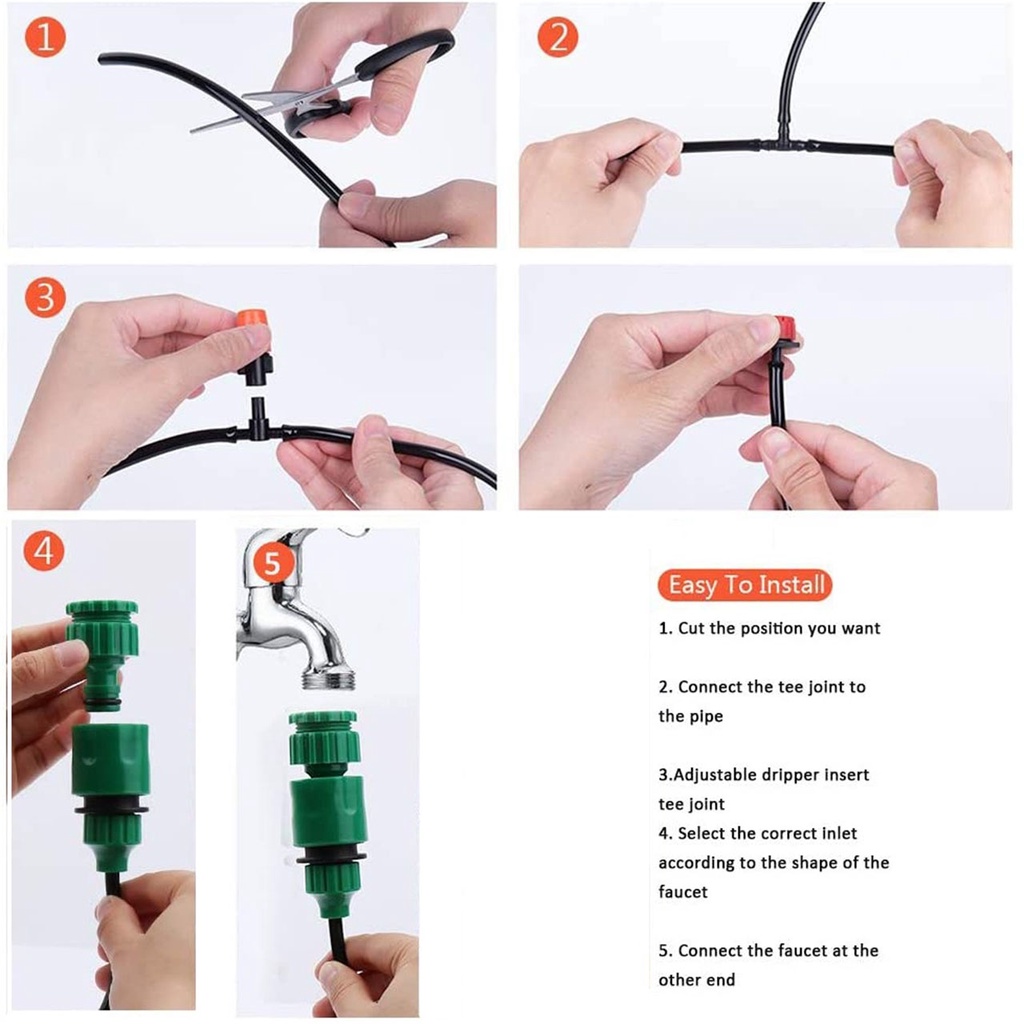 1

2

3

4

5

Easy To Install

1. Cut the position you want

2. Connect the tee joint to the pipe

3.Adjustable dripper insert tee joint

4. Select the correct inlet according to the shape of the faucet

5. Connect the faucet at the other end