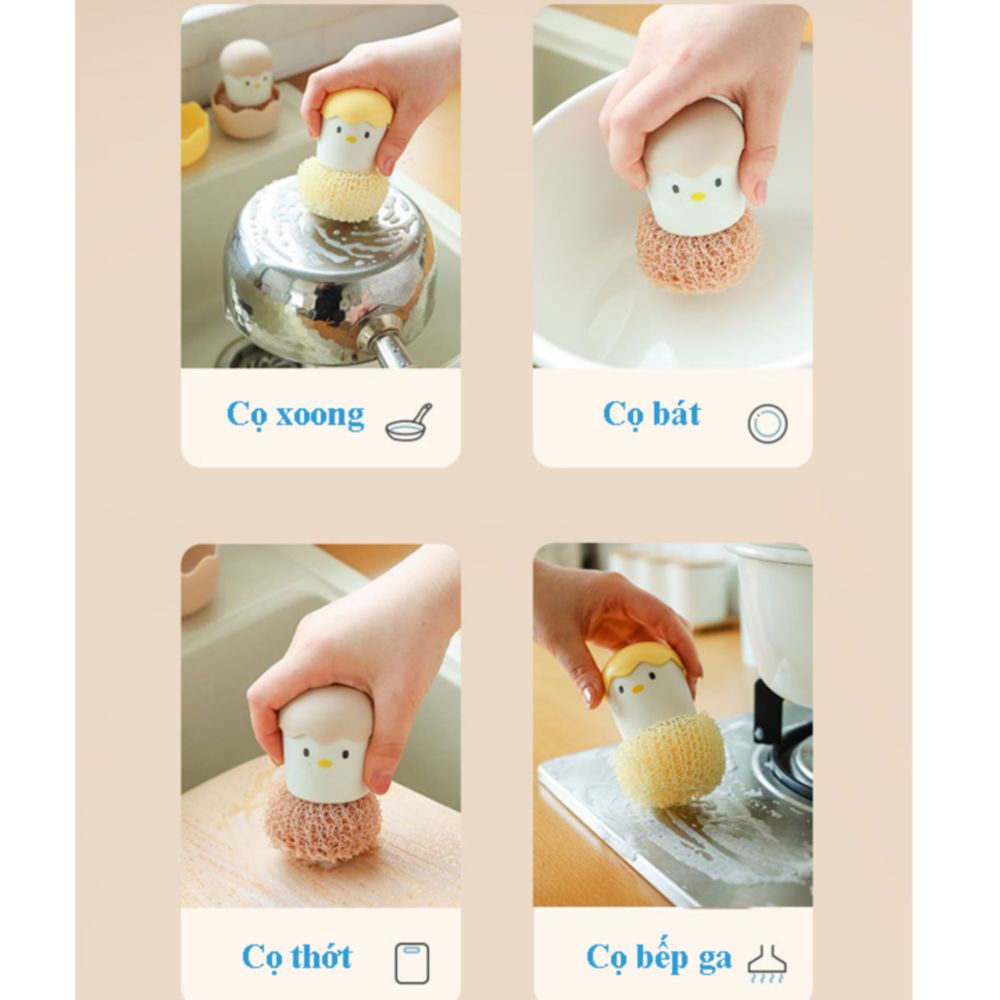 Cọ xoong

Cọ bát

Cọ thớt

Cọ bếp ga