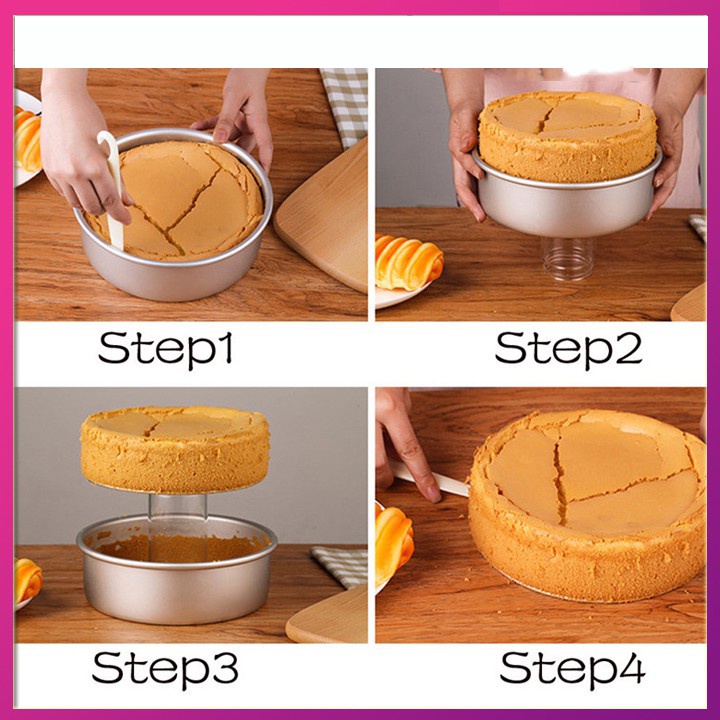 Step1

Step2

Step3

Step4