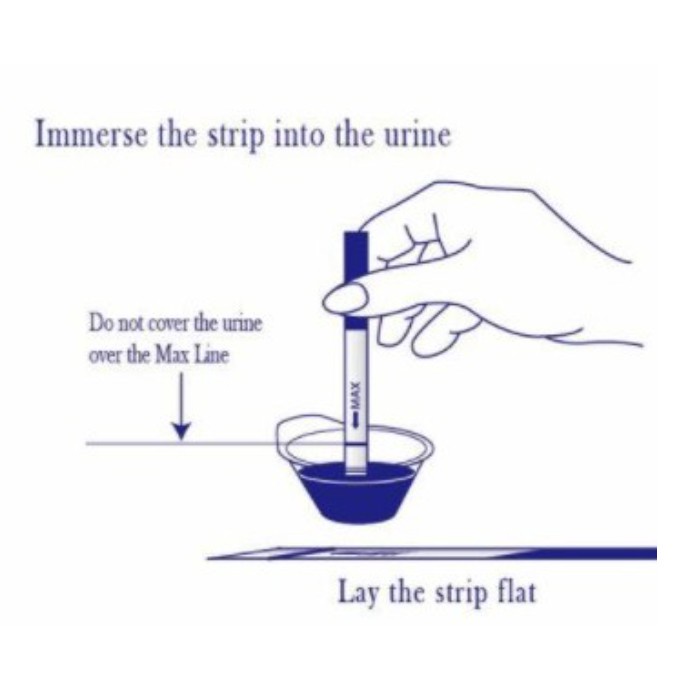 Immerse the strip into the urine

Do not cover the urine over the Max Line

MAX

Lay the strip flat