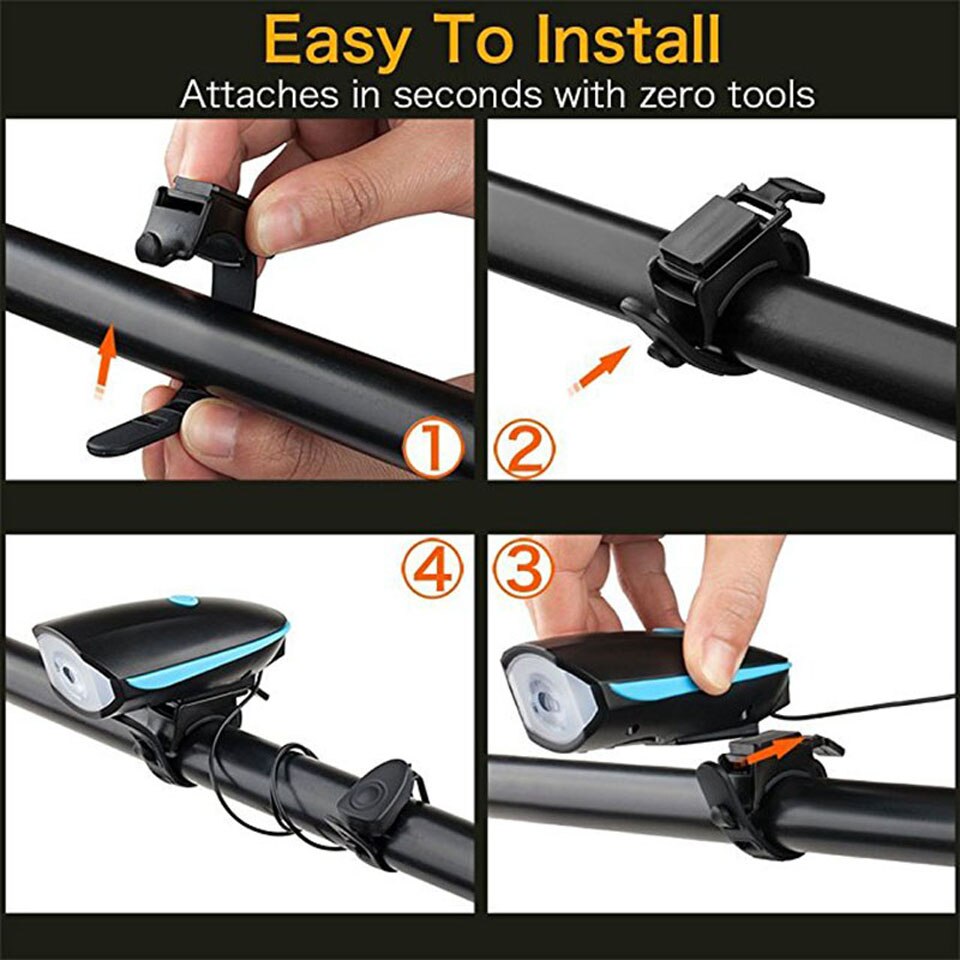 Easy To Install
Attaches in seconds with zero tools

①

②

④

③