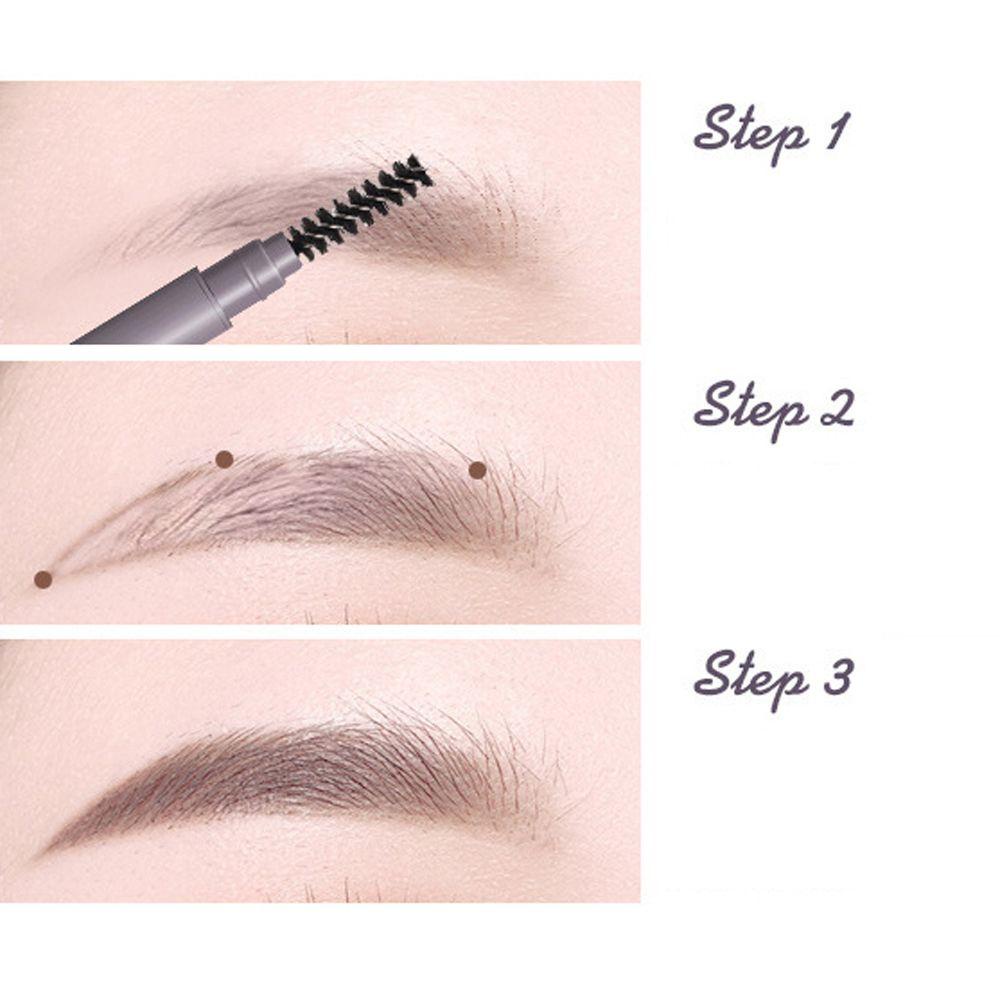 Step 1

Step 2

Step 3