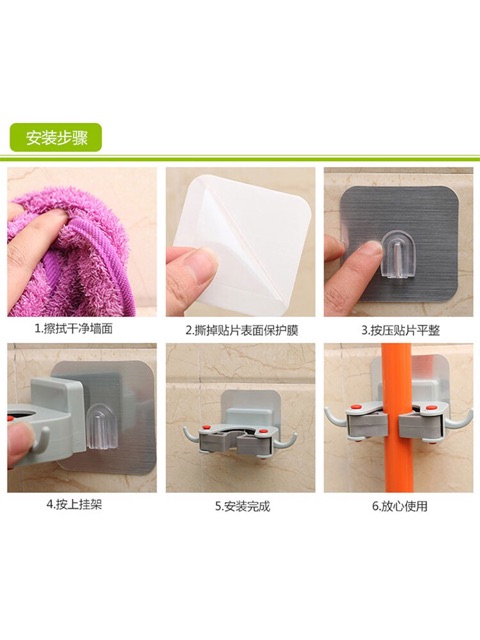 安装步骤

1.擦拭干净墙面

2.撕掉贴片表面保护膜

3.按压贴片平整

4.按上挂架

5.安装完成

6.放心使用