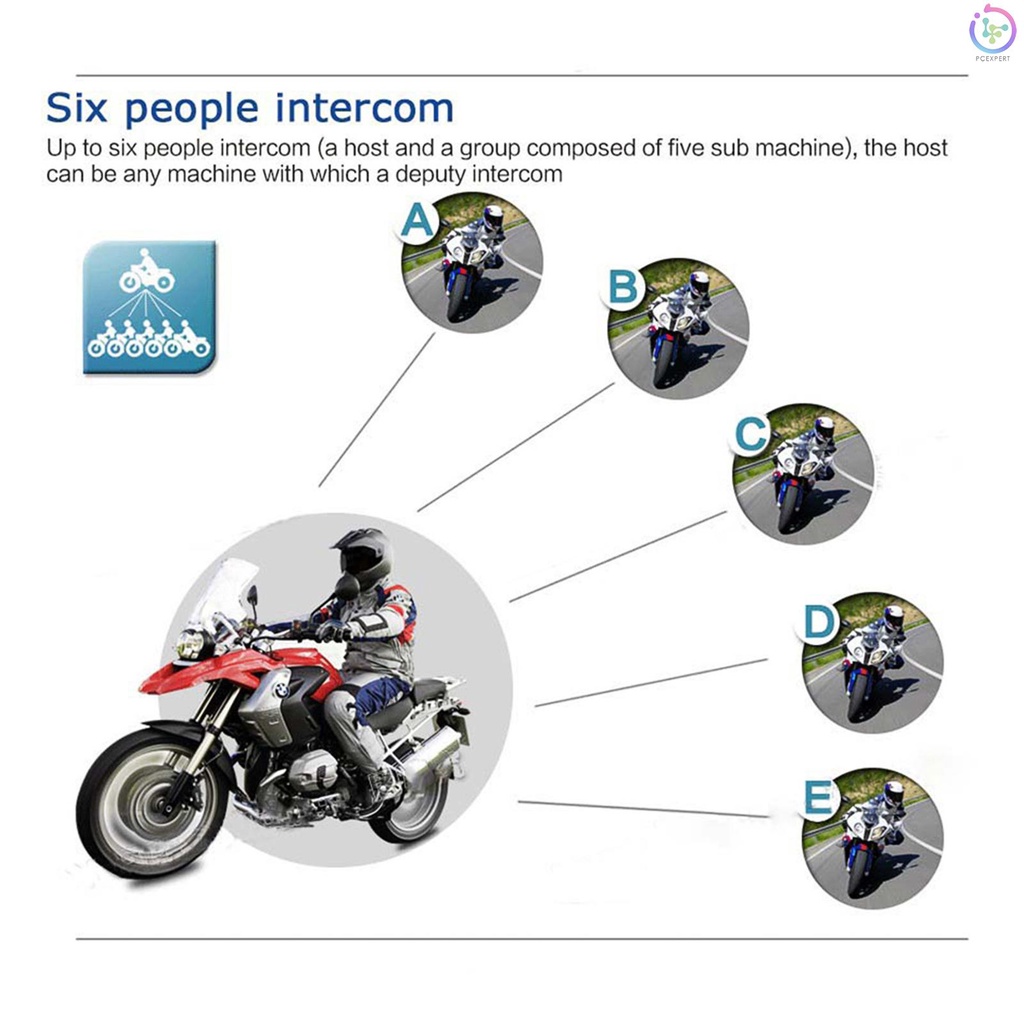 PCEXPERT

Six people intercom
Up to six people intercom (a host and a group composed of five sub machine), the host can be any machine with which a deputy intercom

A
B
C
D
E