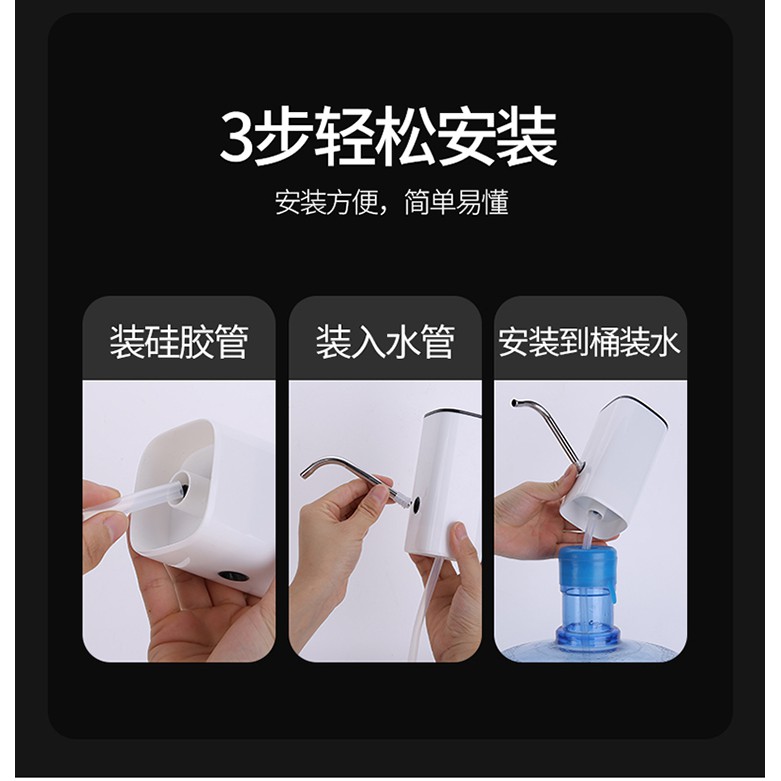 3步轻松安装

安装方便，简单易懂

装硅胶管

装入水管

安装到桶装水