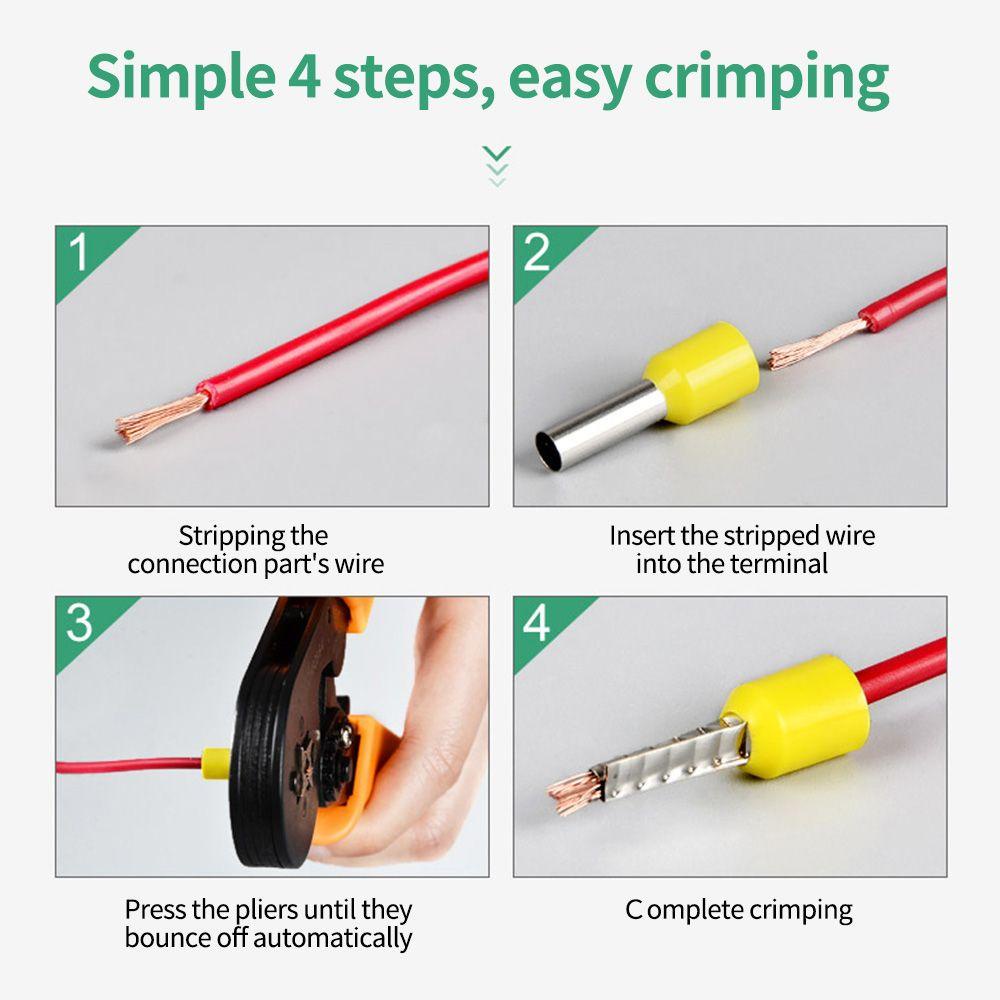 Simple 4 steps, easy crimping

1

Stripping the connection part's wire

2

Insert the stripped wire into the terminal

3

Press the pliers until they bounce off automatically

4

C omplete crimping