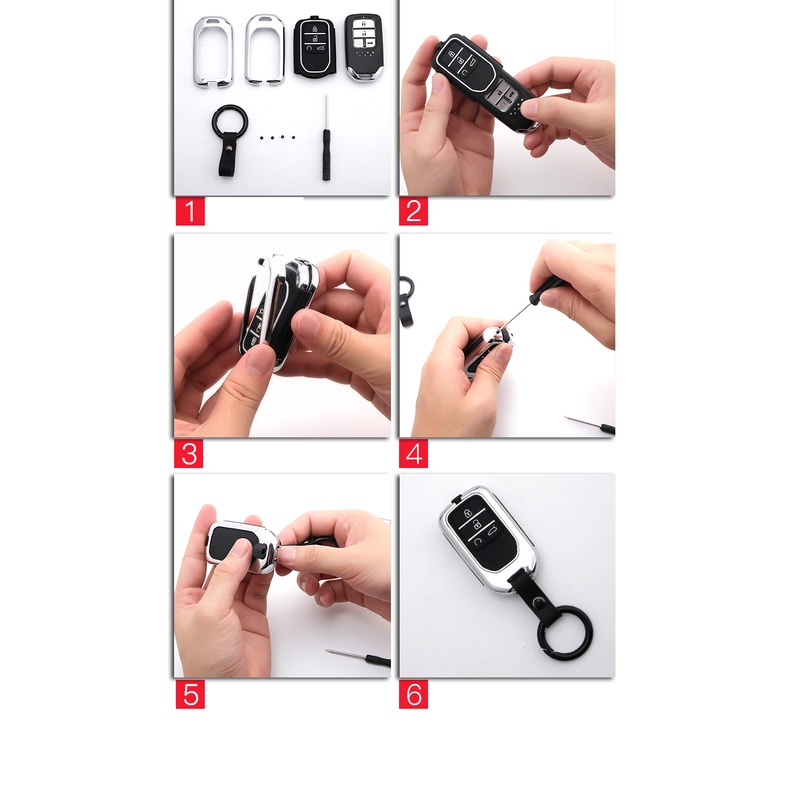 1
2
3
4
5
6