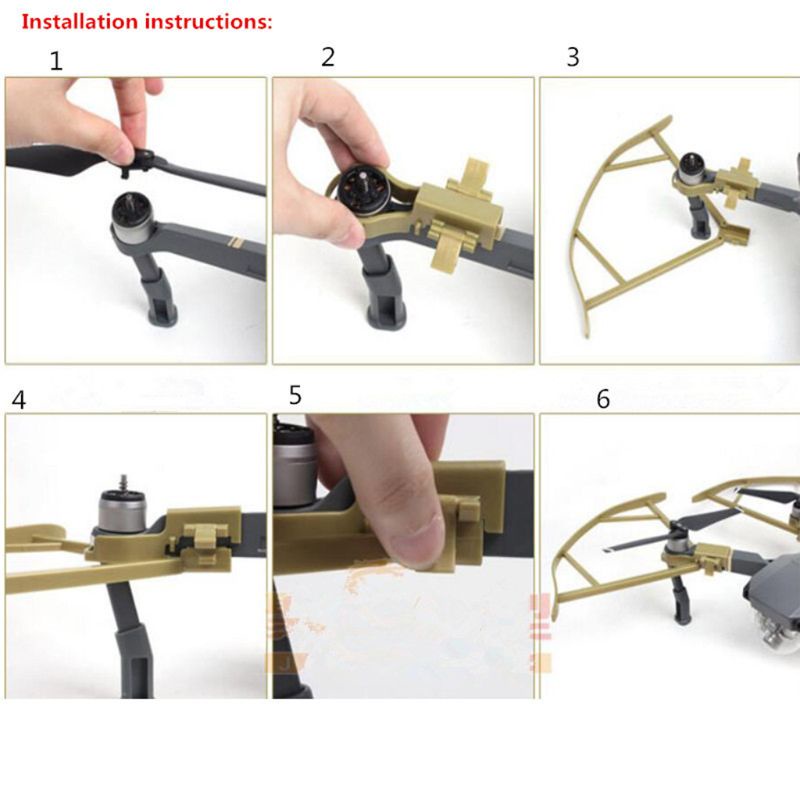 Installation instructions:

1

2

3

4

5

6