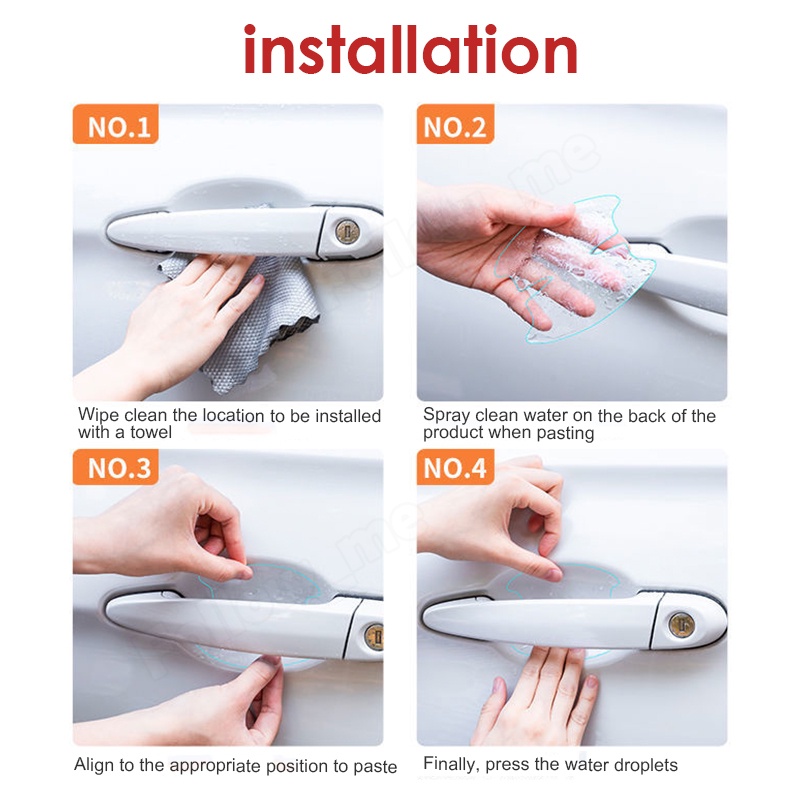 installation

NO.1

Wipe clean the location to be installed with a towel

NO.2

Spray clean water on the back of the product when pasting

NO.3

Align to the appropriate position to paste

NO.4

Finally, press the water droplets