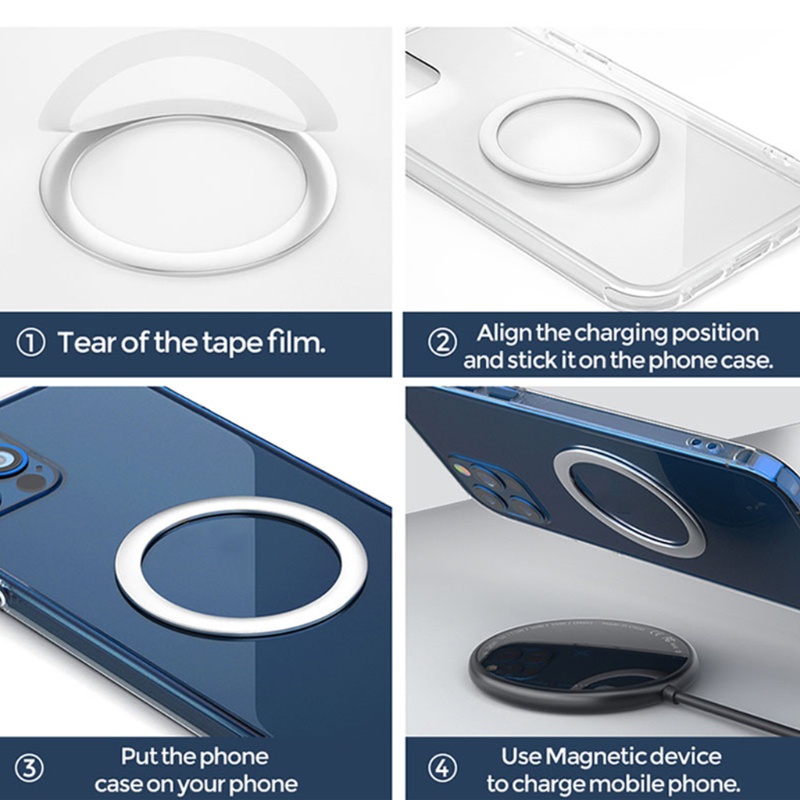 ① Tear of the tape film.

② Align the charging position and stick it on the phone case.

③ Put the phone case on your phone

④ Use Magnetic device to charge mobile phone.