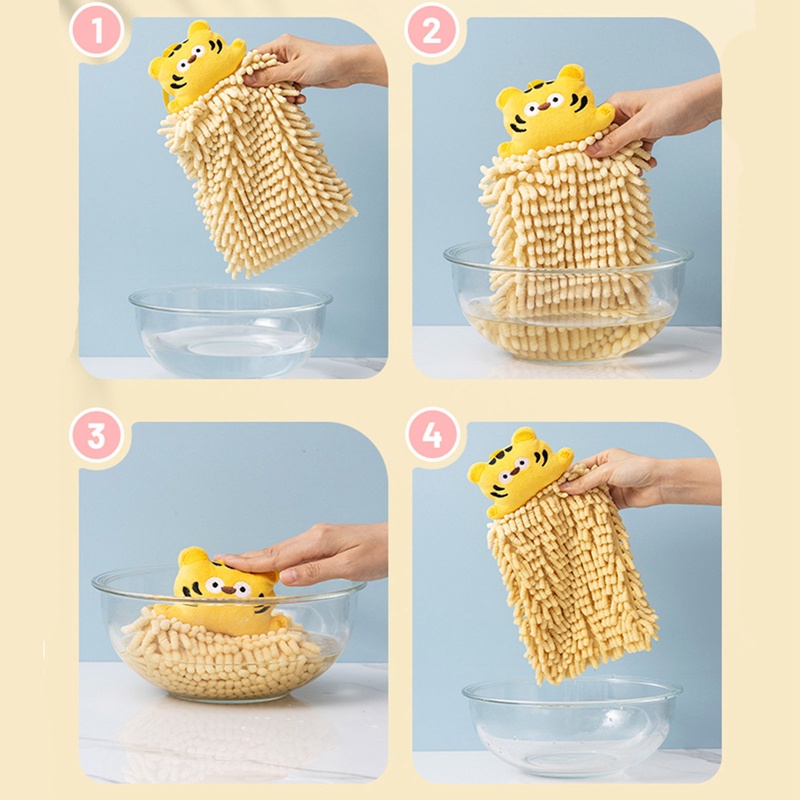 1

2

3

4