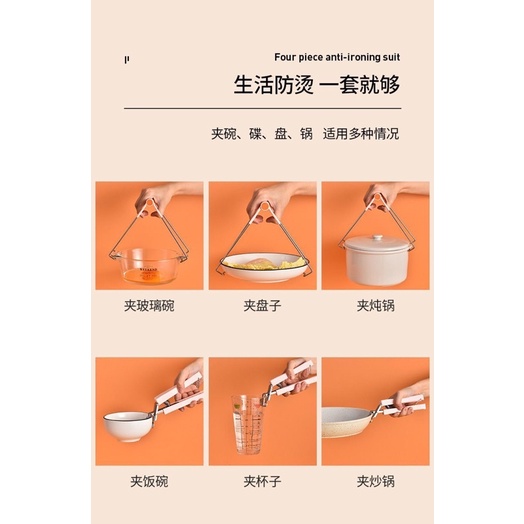 Four piece anti-ironing suit

生活防烫 一套就够

夹碗、碟、盘、锅 适用多种情况

夹玻璃碗

夹盘子

夹炖锅

夹饭碗

夹杯子

夹炒锅