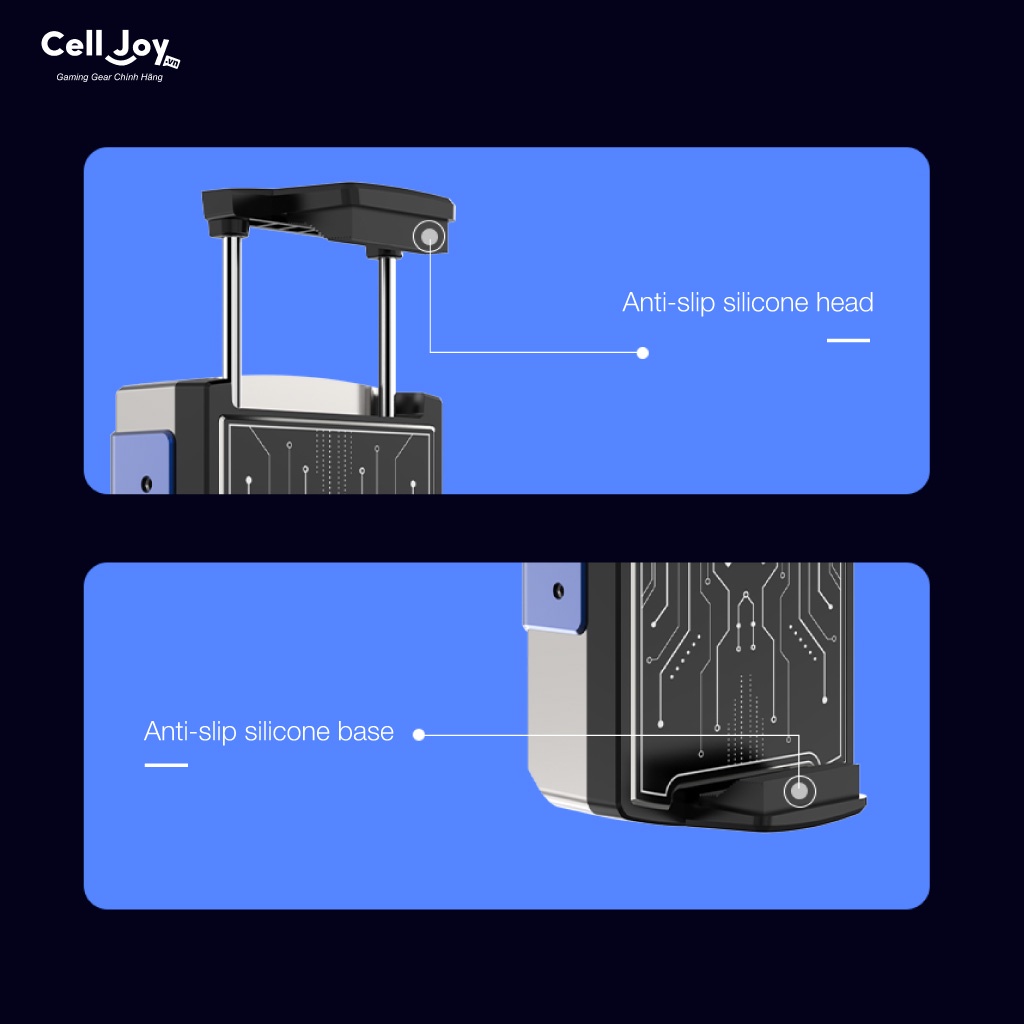 Cell Joy .vn
Gaming Gear Chính Hãng

Anti-slip silicone head

Anti-slip silicone base