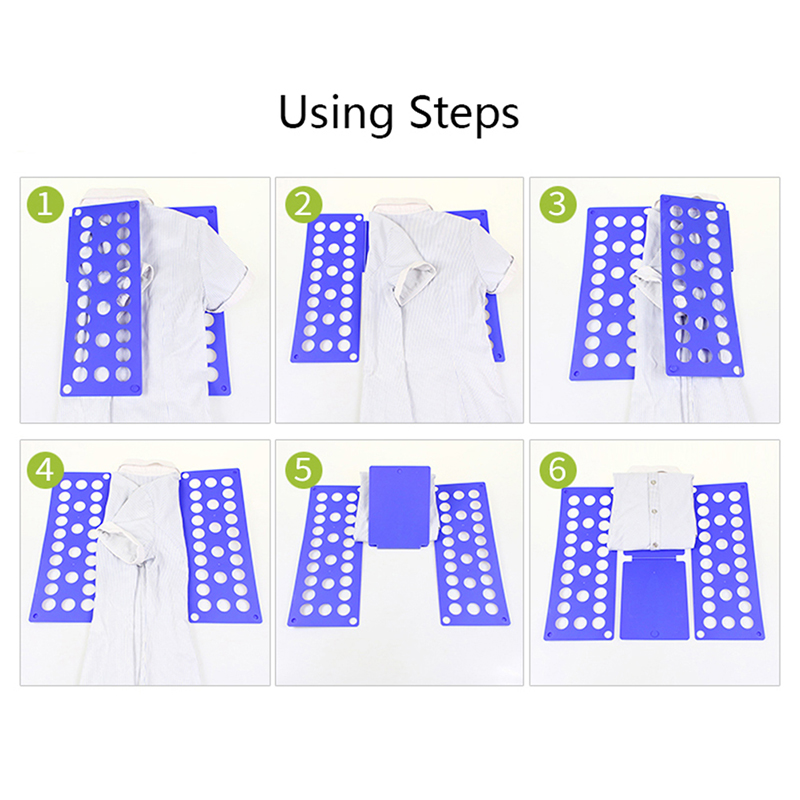 Using Steps

1

2

3

4

5

6