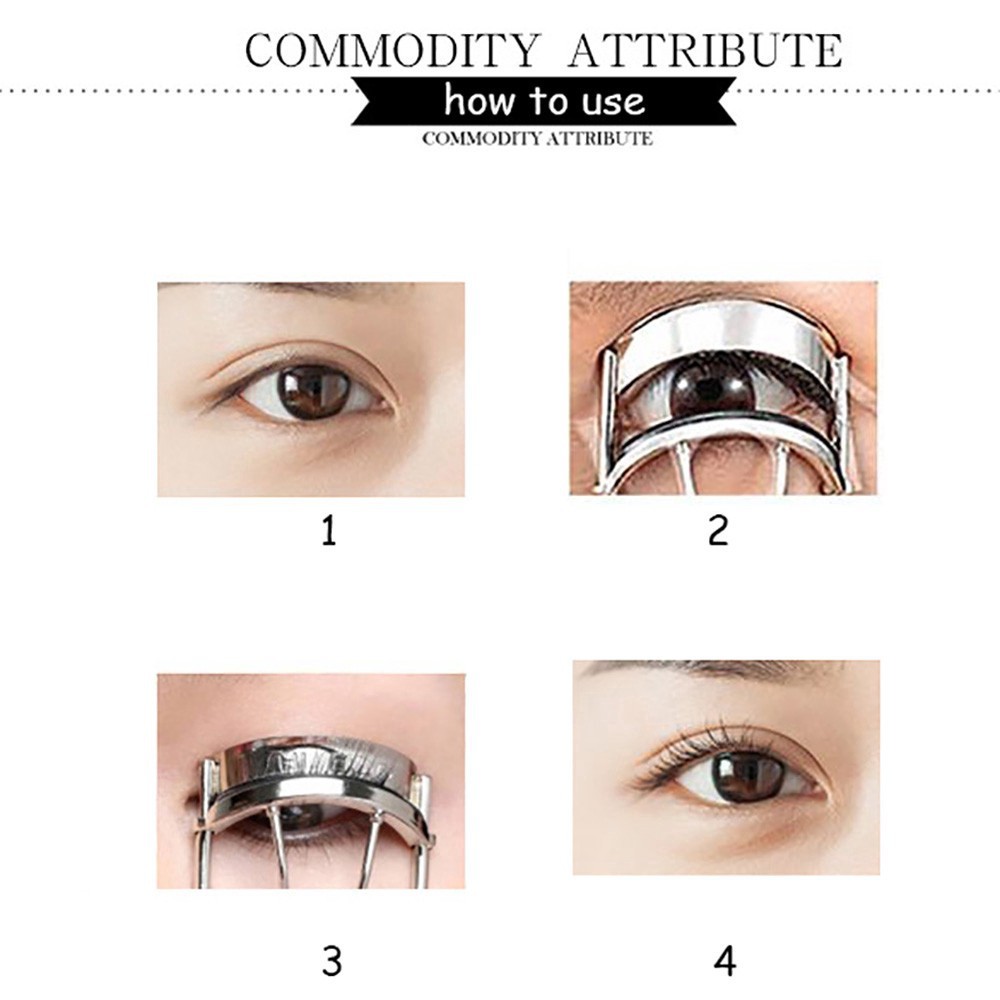 COMMODITY ATTRIBUTE
how to use
COMMODITY ATTRIBUTE

1

2

3

4