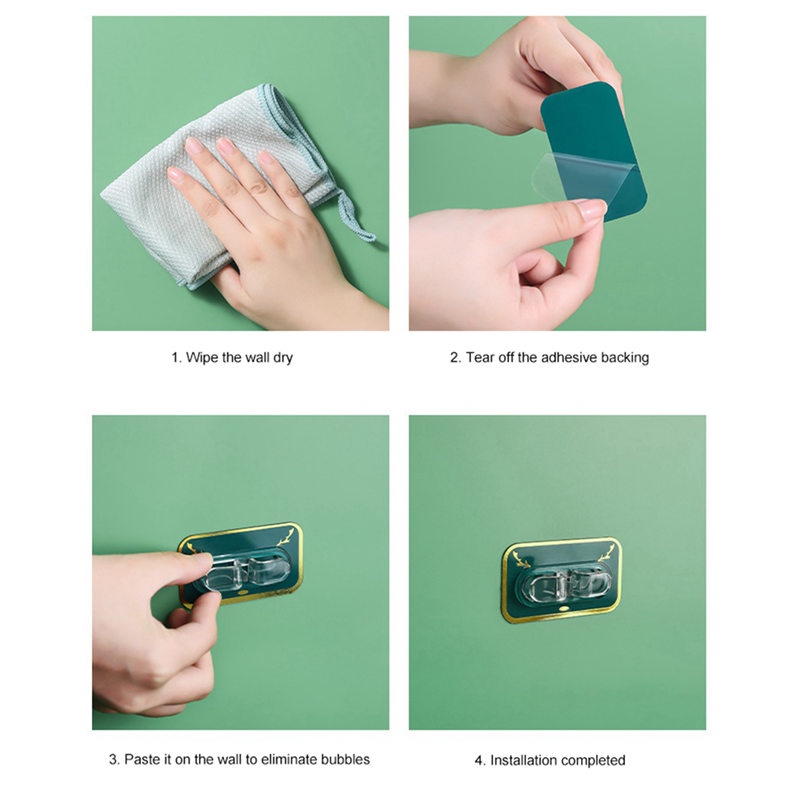 1. Wipe the wall dry

2. Tear off the adhesive backing

3. Paste it on the wall to eliminate bubbles

4. Installation completed