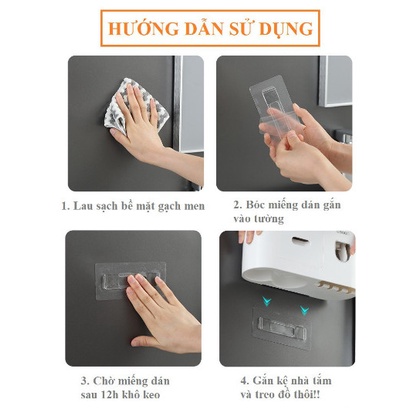 HƯỚNG DẪN SỬ DỤNG

1. Lau sạch bề mặt gạch men

2. Bóc miếng dán gắn vào tường

3. Chờ miếng dán sau 12h khô keo

4. Gắn kệ nhà tắm và treo đồ thôi!!