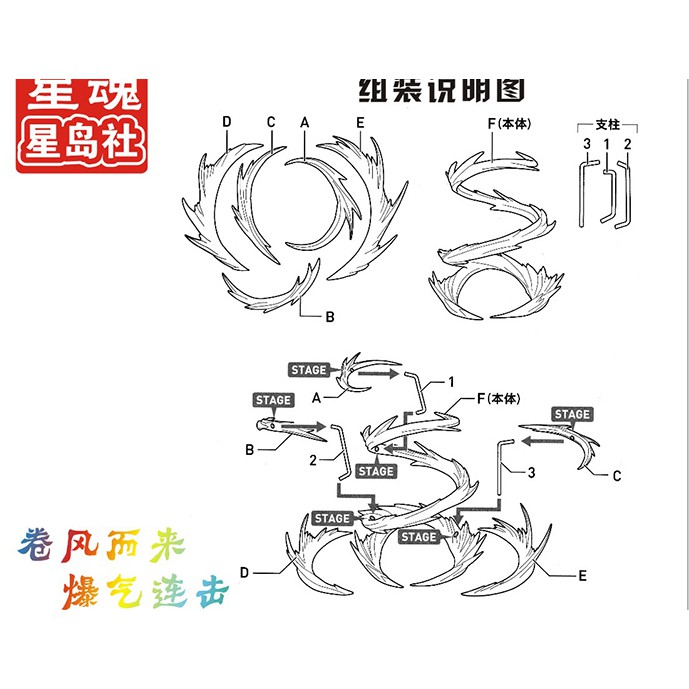 星魂
星岛社

组装说明图

D C A E

B

F(本体)

支柱
3 1 2

STAGE
A
1
F(本体)
STAGE
B
2
STAGE
STAGE
C
3
STAGE
STAGE
D
E

卷风而来
爆气连击