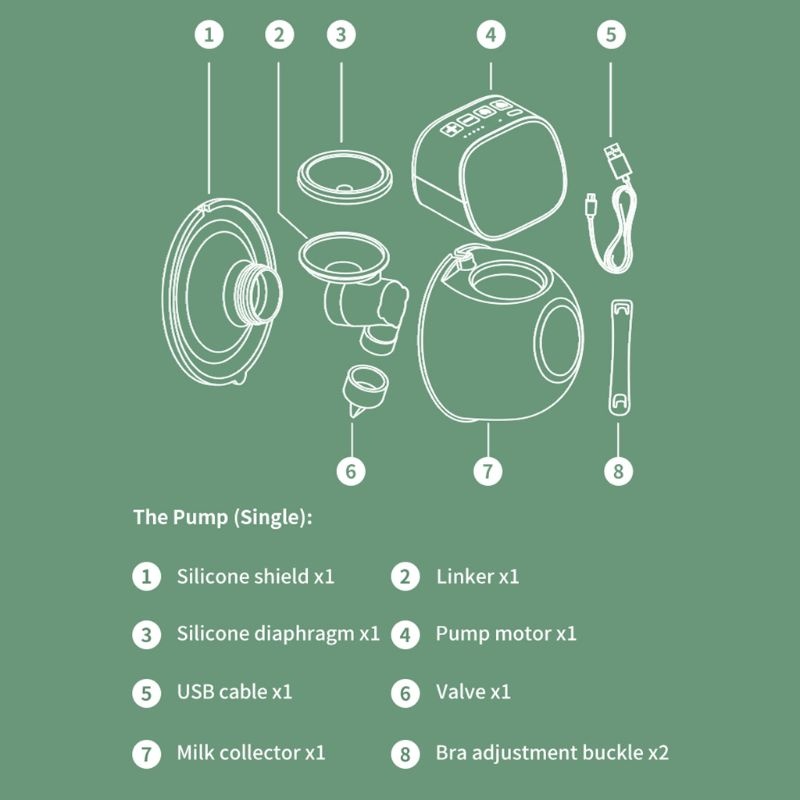 1 2 3 4 5

6 7 8

The Pump (Single):

1 Silicone shield x1
2 Linker x1
3 Silicone diaphragm x1
4 Pump motor x1
5 USB cable x1
6 Valve x1
7 Milk collector x1
8 Bra adjustment buckle x2