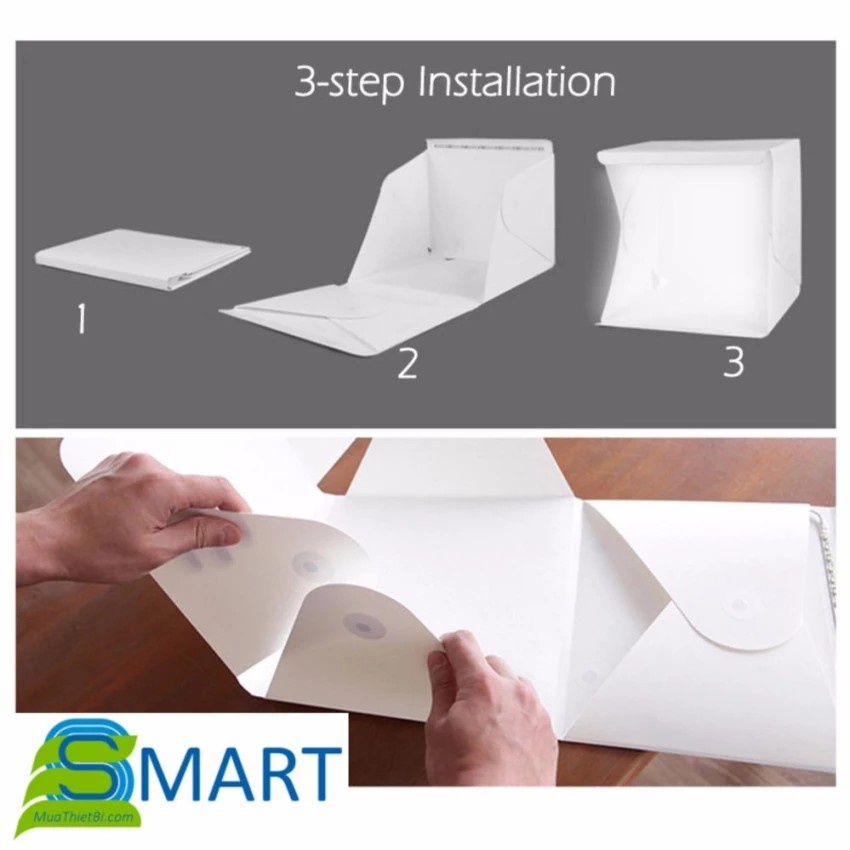 3-step Installation

1

2

3

SMART
MuaThietBi.com