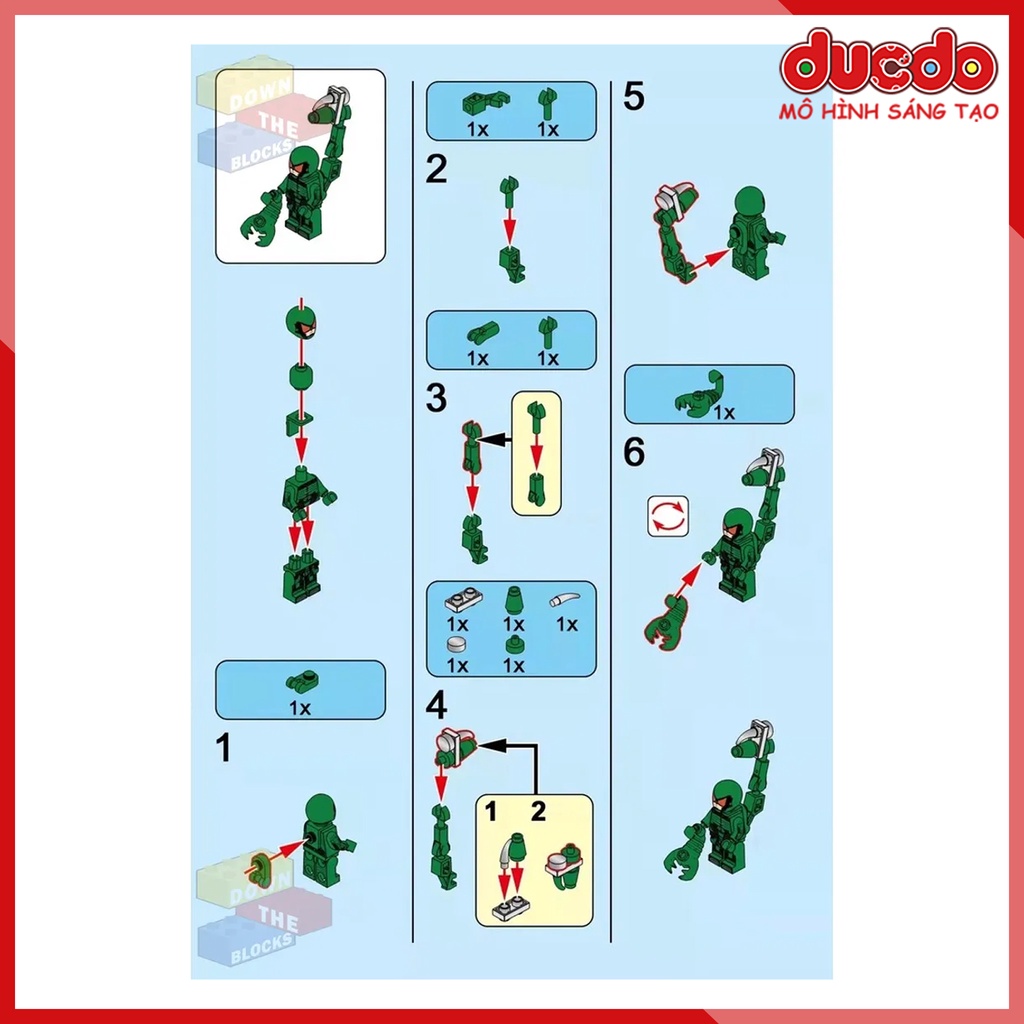 ducdo
MÔ HÌNH SÁNG TẠO

DOWN THE BLOCKS

1x

1

DOWN THE BLOCKS

1x 1x

2

1x 1x

3

1x 1x 1x
1x 1x

4

1 2

5

1x

6