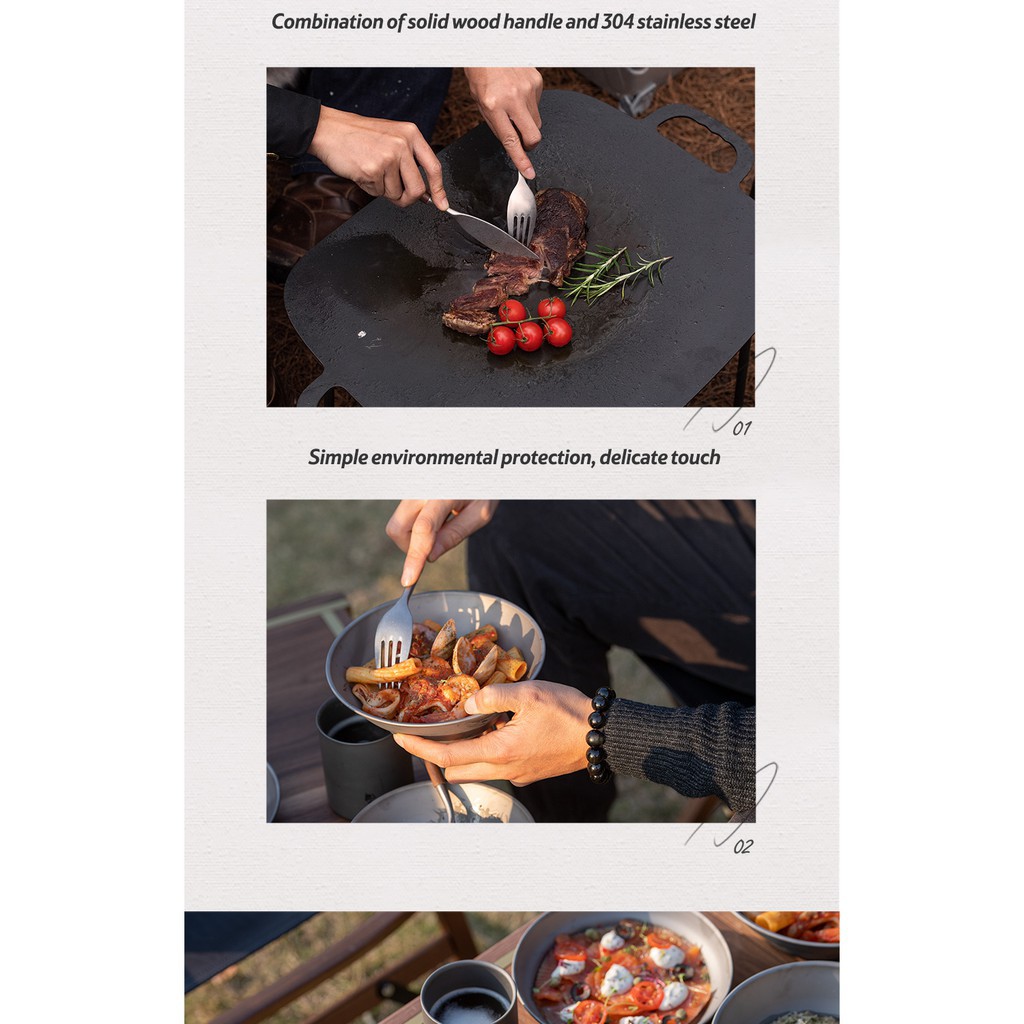 Combination of solid wood handle and 304 stainless steel

01

Simple environmental protection, delicate touch

02