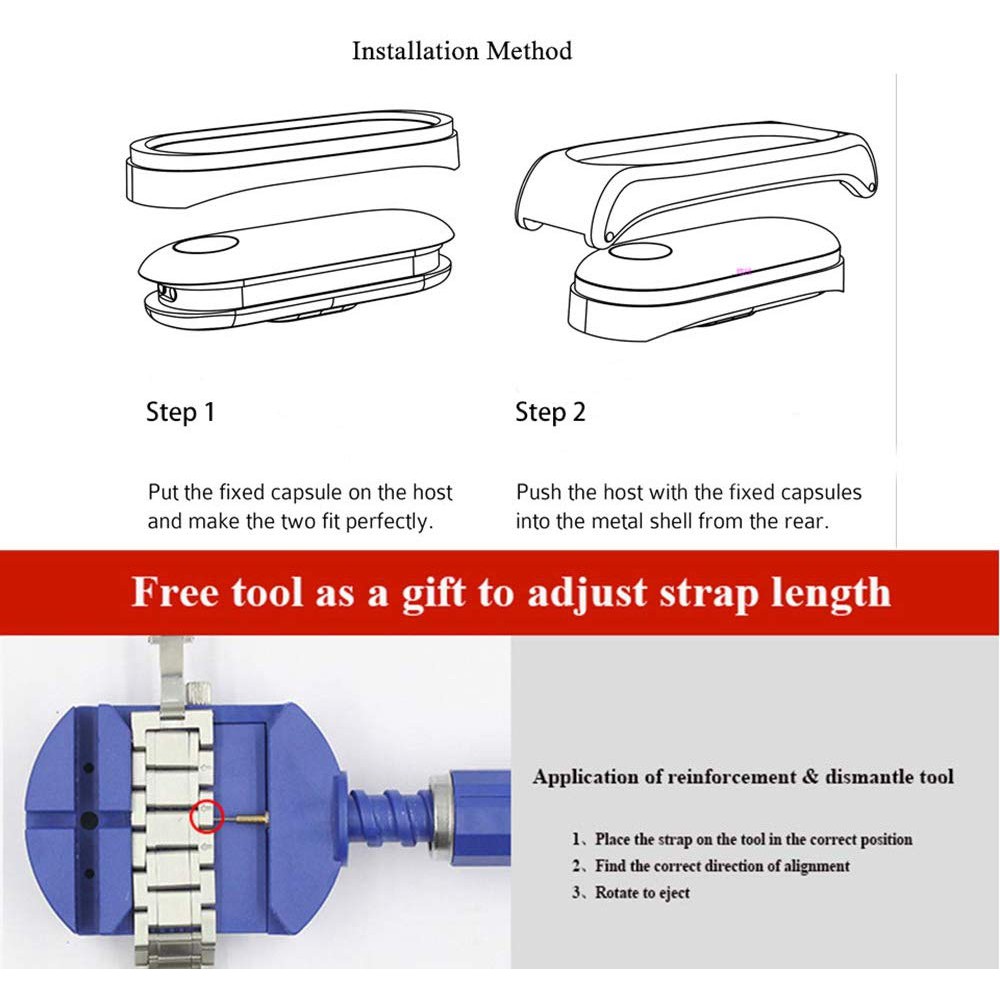 Installation Method

Step 1

Put the fixed capsule on the host and make the two fit perfectly.

Step 2

Push the host with the fixed capsules into the metal shell from the rear.

Free tool as a gift to adjust strap length

Application of reinforcement & dismantle tool

1、Place the strap on the tool in the correct position
2、Find the correct direction of alignment
3、Rotate to eject