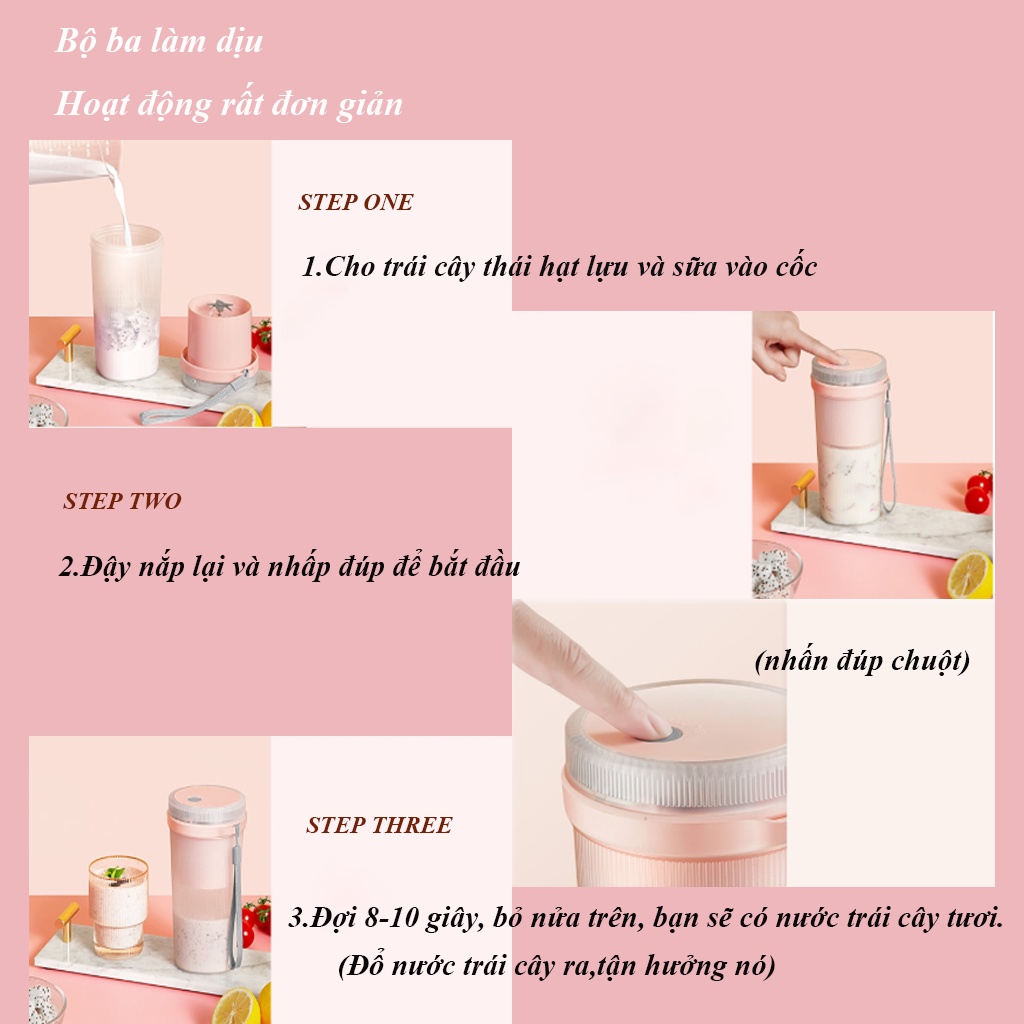 Bộ ba làm dịu

Hoạt động rất đơn giản

STEP ONE

1.Cho trái cây thái hạt lựu và sữa vào cốc

STEP TWO

2.Đậy nắp lại và nhấp đúp để bắt đầu

(nhấn đúp chuột)

STEP THREE

3.Đợi 8-10 giây, bỏ nửa trên, bạn sẽ có nước trái cây tươi.

(Đổ nước trái cây ra,tận hưởng nó)