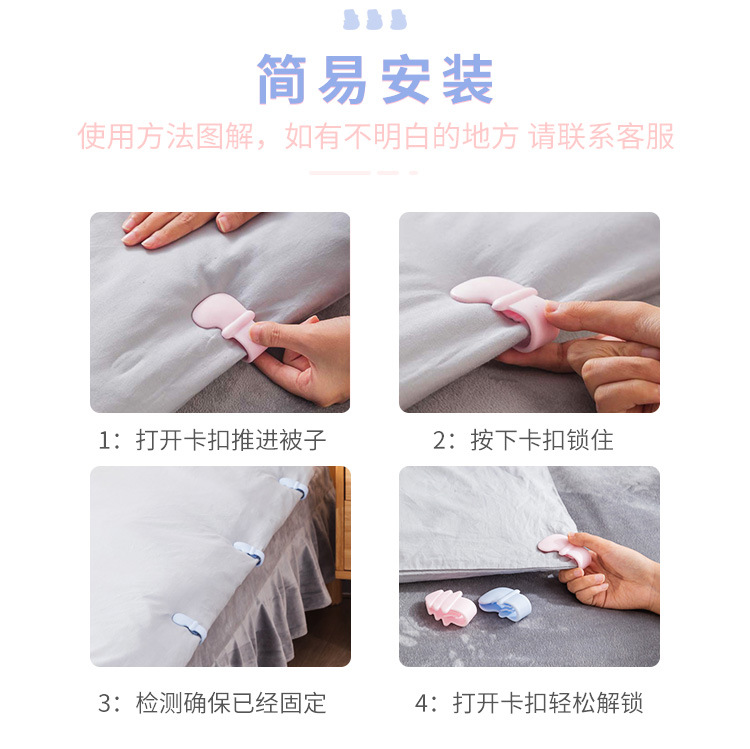 简易安装

使用方法图解，如有不明白的地方 请联系客服

1：打开卡扣推进被子

2：按下卡扣锁住

3：检测确保已经固定

4：打开卡扣轻松解锁