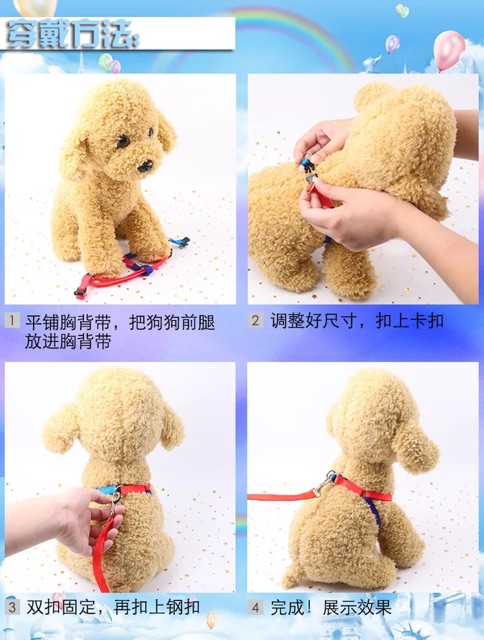 穿戴方法:

1 平铺胸背带，把狗狗前腿放进胸背带

2 调整好尺寸，扣上卡扣

3 双扣固定，再扣上钢扣

4 完成！展示效果