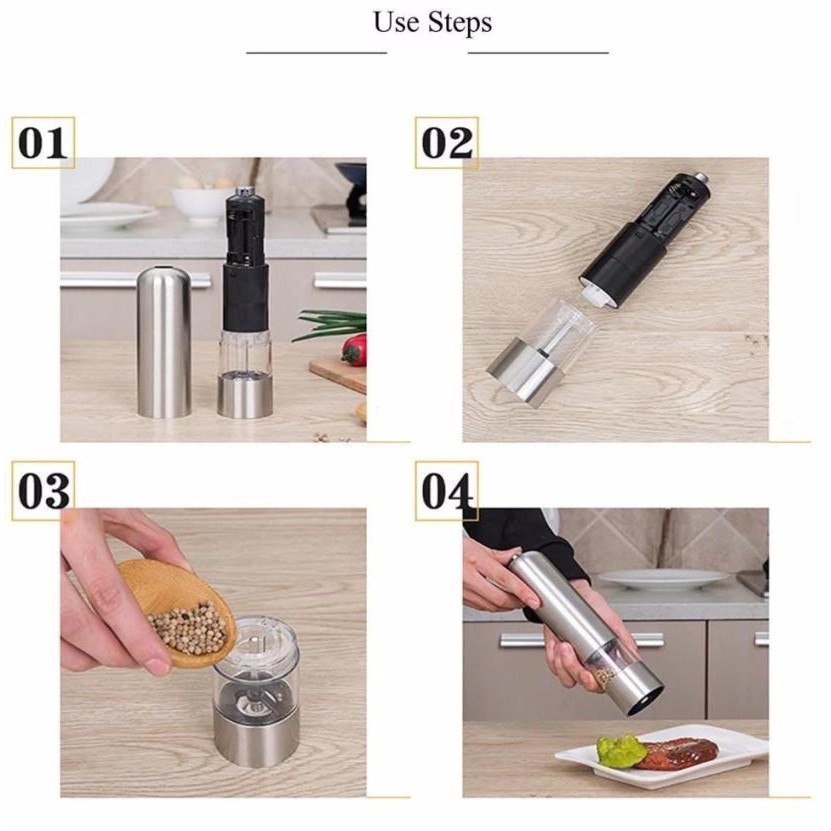 Use Steps

01

02

03

04