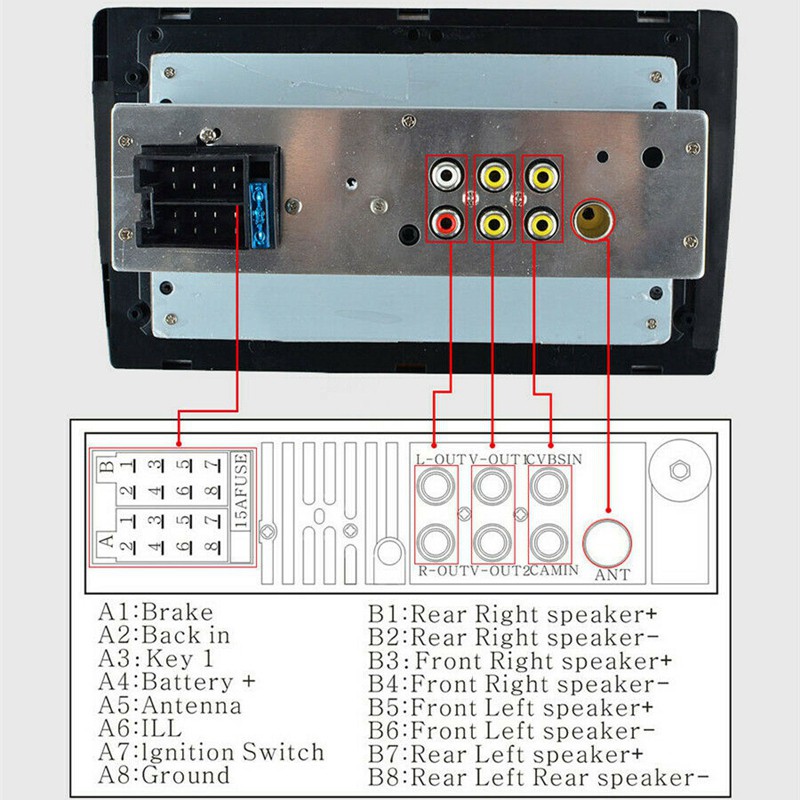 B 1 3 5 7
2 4 6 8
A 1 3 5 7
2 4 6 8
15AFUSE

L-OUT V-OUT1 CVBSIN
R-OUT V-OUT2 CAMIN
ANT

A1:Brake
A2:Back in
A3:Key 1
A4:Battery +
A5:Antenna
A6:ILL
A7:Ignition Switch
A8:Ground

B1:Rear Right speaker+
B2:Rear Right speaker-
B3:Front Right speaker+
B4:Front Right speaker-
B5:Front Left speaker+
B6:Front Left speaker-
B7:Rear Left speaker+
B8:Rear Left Rear speaker-