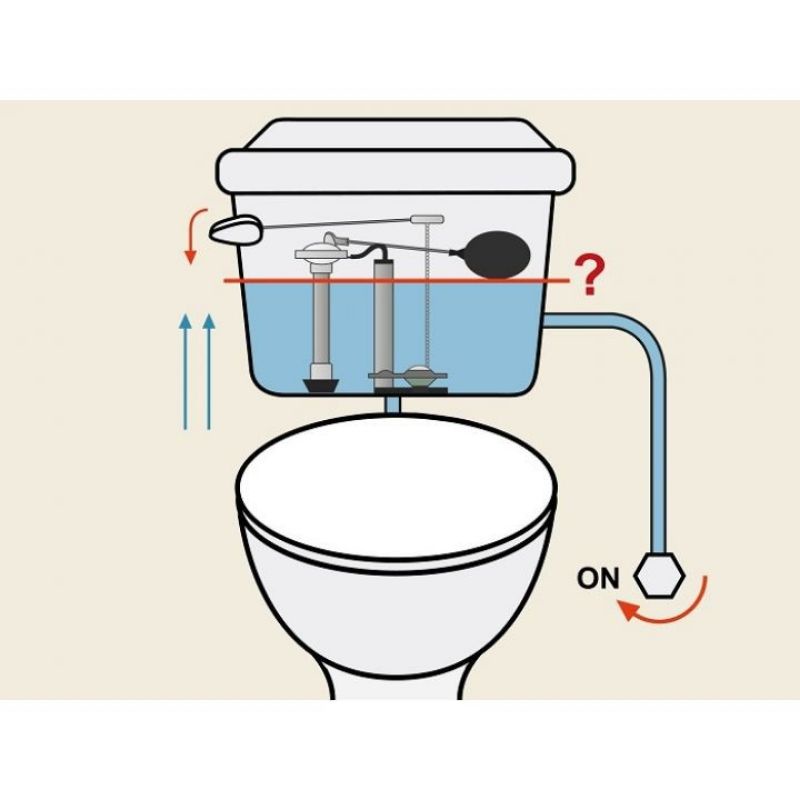 ?

ON