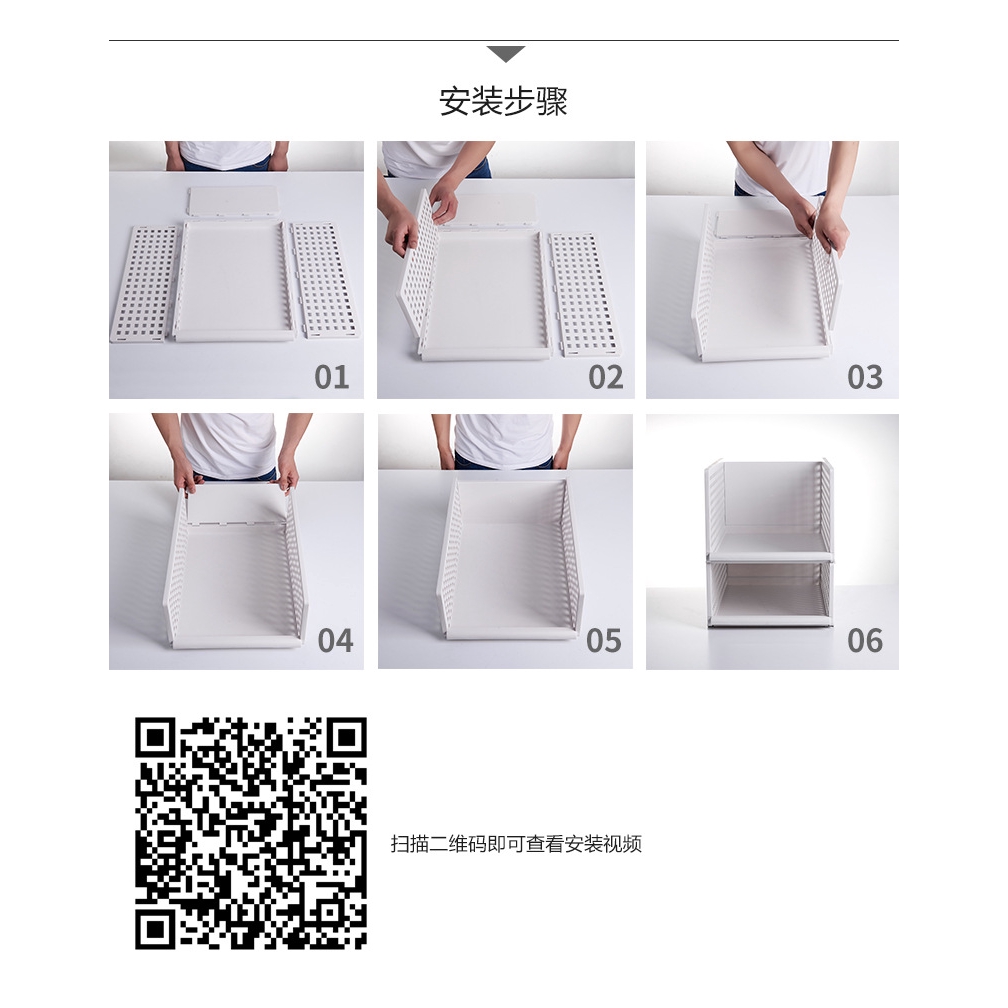 安装步骤

01

02

03

04

05

06

扫描二维码即可查看安装视频