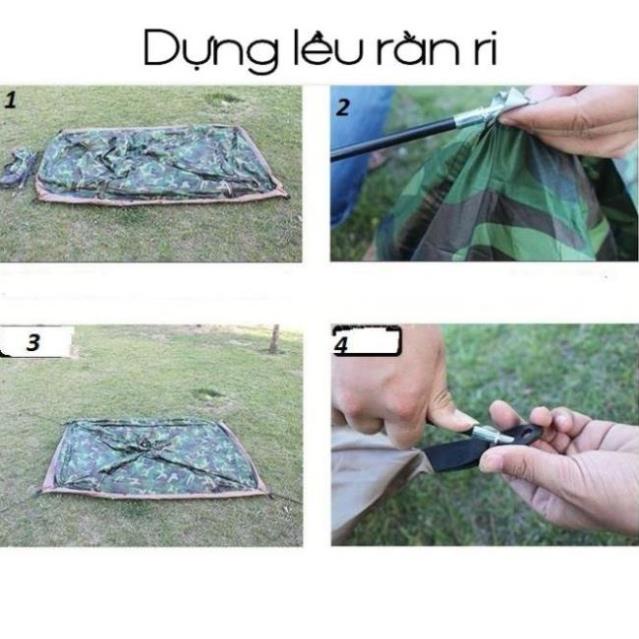 Dựng lều rằn ri

1

2

3

4