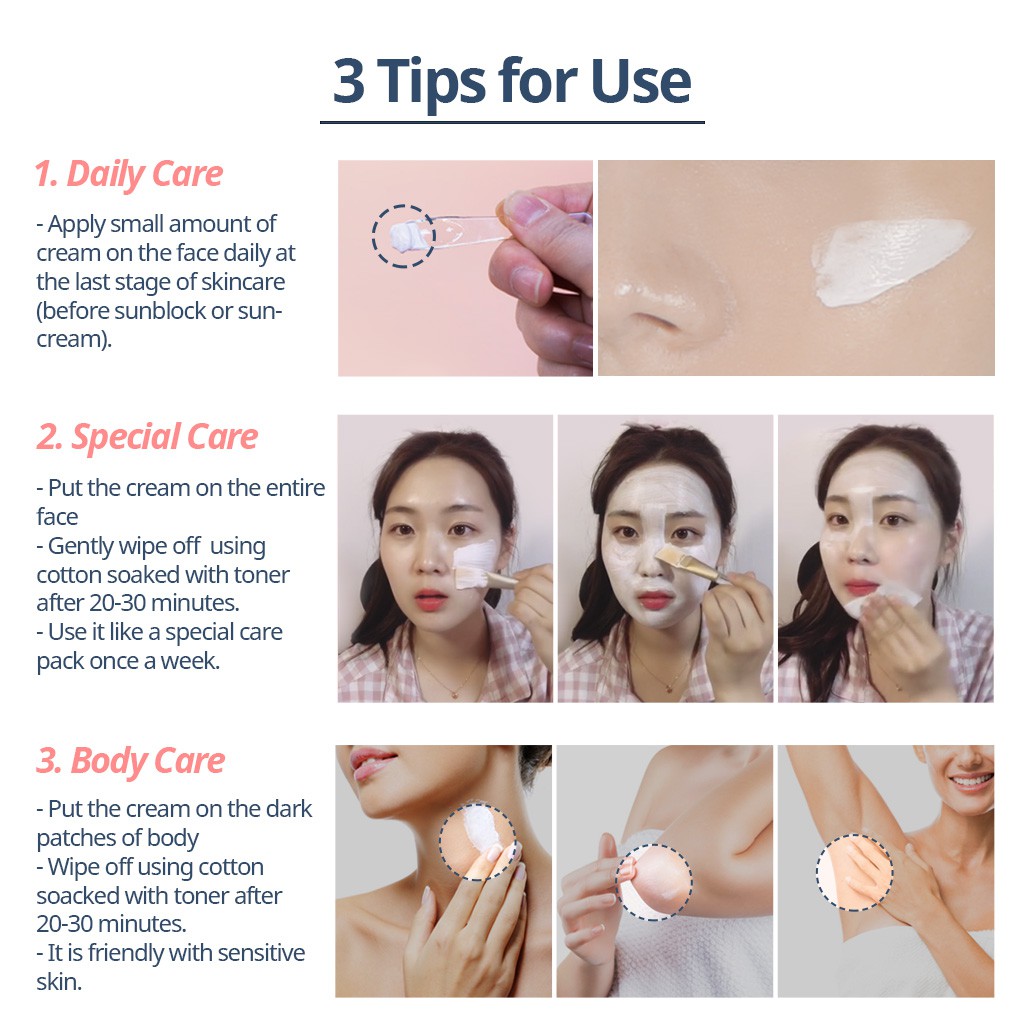 3 Tips for Use

1. Daily Care

- Apply small amount of cream on the face daily at the last stage of skincare (before sunblock or sun-cream).

2. Special Care

- Put the cream on the entire face
- Gently wipe off using cotton soaked with toner after 20-30 minutes.
- Use it like a special care pack once a week.

3. Body Care

- Put the cream on the dark patches of body
- Wipe off using cotton soacked with toner after 20-30 minutes.
- It is friendly with sensitive skin.