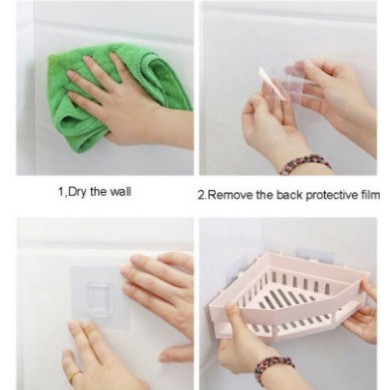 1,Dry the wall

2.Remove the back protective film