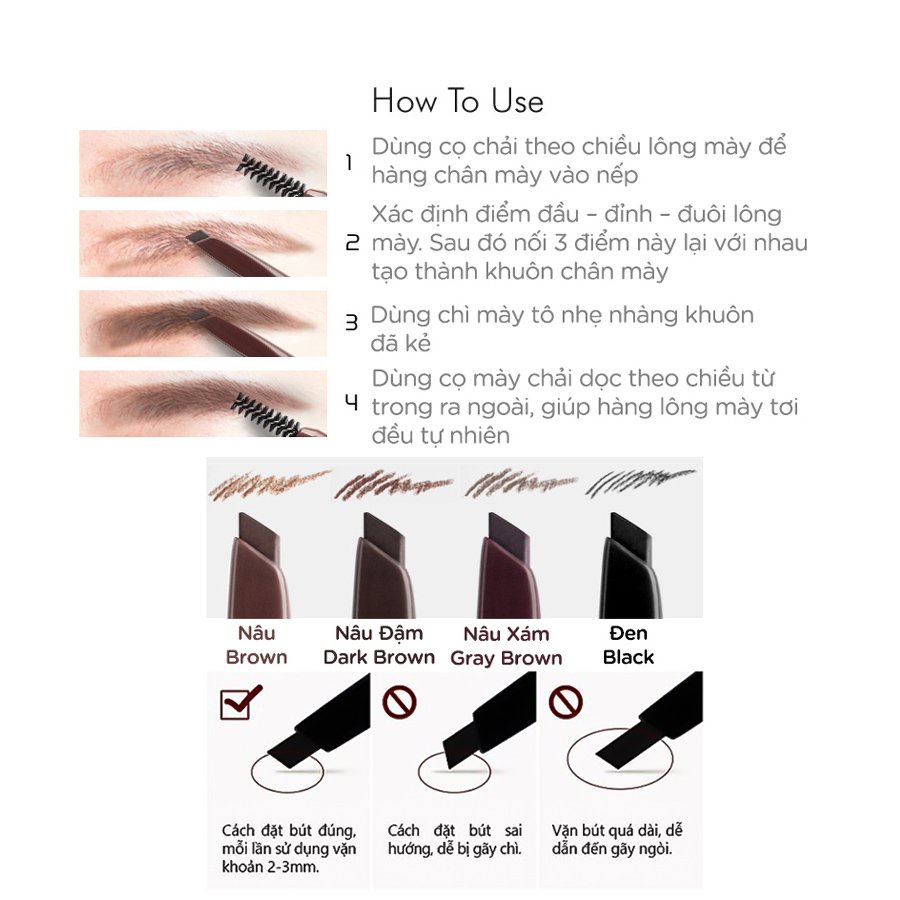 How To Use

1 Dùng cọ chải theo chiều lông mày để hàng chân mày vào nếp

2 Xác định điểm đầu – đỉnh – đuôi lông mày. Sau đó nối 3 điểm này lại với nhau tạo thành khuôn chân mày

3 Dùng chì mày tô nhẹ nhàng khuôn đã kẻ

4 Dùng cọ mày chải dọc theo chiều từ trong ra ngoài, giúp hàng lông mày tơi đều tự nhiên

Nâu Brown
Nâu Đậm Dark Brown
Nâu Xám Gray Brown
Đen Black

Cách đặt bút đúng, mỗi lần sử dụng vặn khoản 2-3mm.

Cách đặt bút sai hướng, dễ bị gãy chì.

Vặn bút quá dài, dễ dẫn đến gãy ngòi.