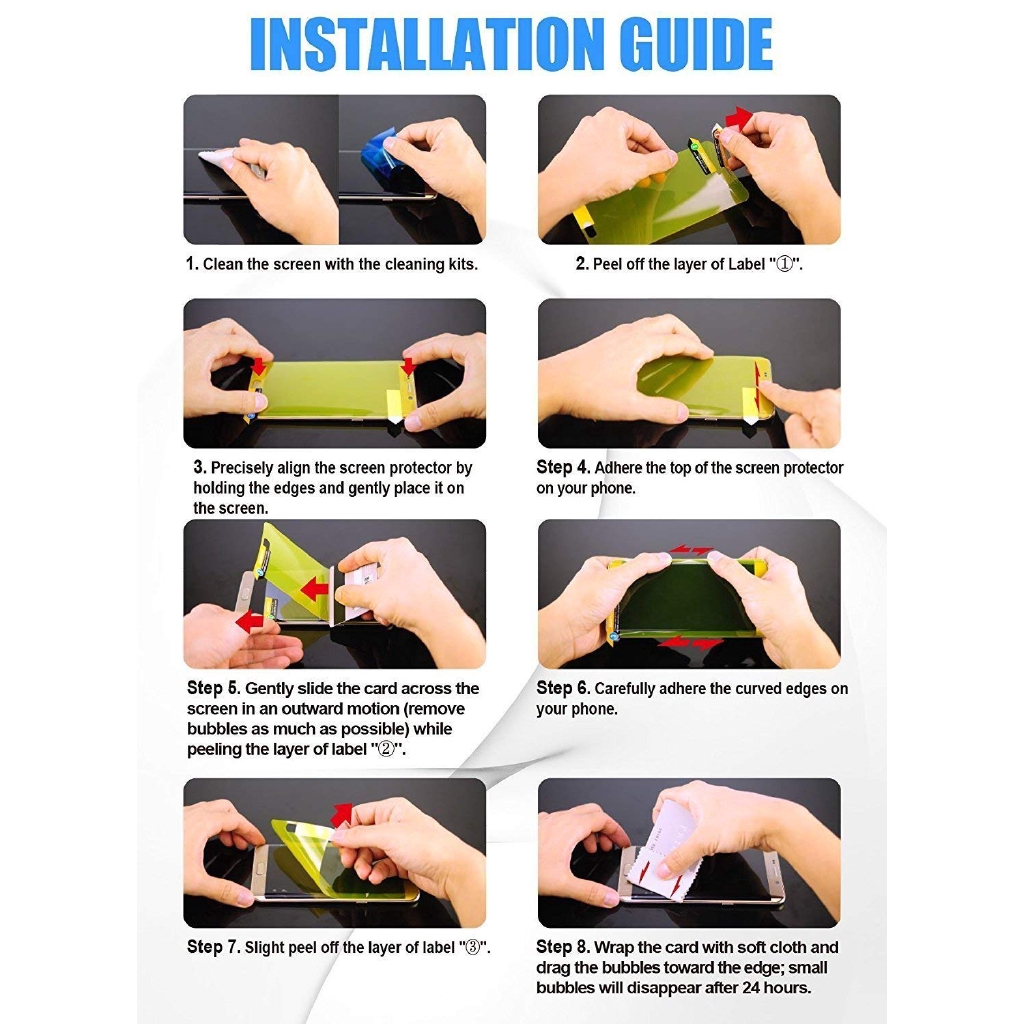 INSTALLATION GUIDE

1. Clean the screen with the cleaning kits.

2. Peel off the layer of Label "①".

3. Precisely align the screen protector by holding the edges and gently place it on the screen.

Step 4. Adhere the top of the screen protector on your phone.

Step 5. Gently slide the card across the screen in an outward motion (remove bubbles as much as possible) while peeling the layer of label "②".

Step 6. Carefully adhere the curved edges on your phone.

Step 7. Slight peel off the layer of label "③".

Step 8. Wrap the card with soft cloth and drag the bubbles toward the edge; small bubbles will disappear after 24 hours.