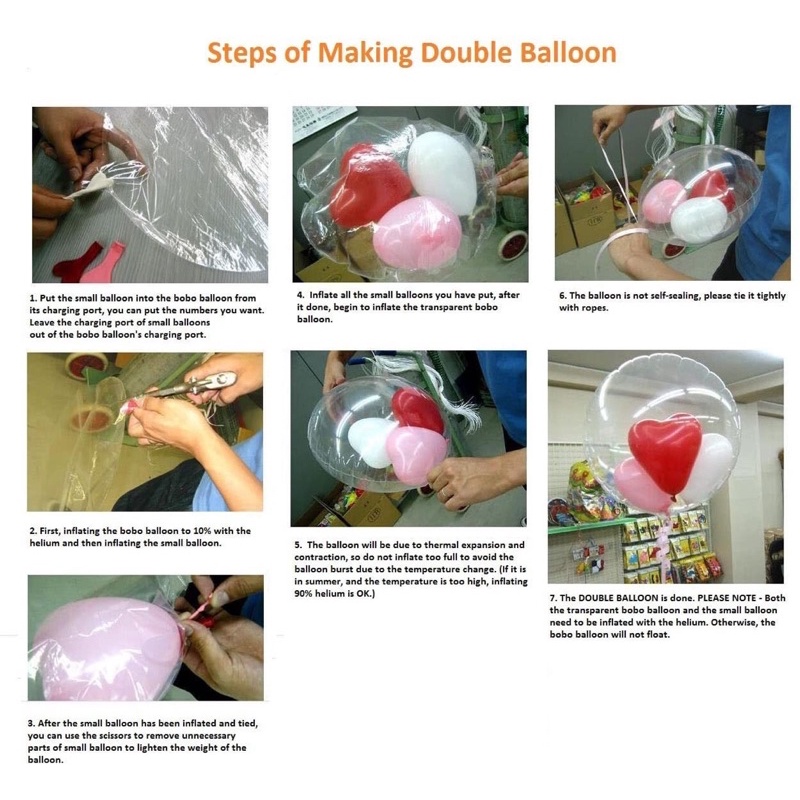 Steps of Making Double Balloon

1. Put the small balloon into the bobo balloon from its charging port, you can put the numbers you want. Leave the charging port of small balloons out of the bobo balloon's charging port.

2. First, inflating the bobo balloon to 10% with the helium and then inflating the small balloon.

3. After the small balloon has been inflated and tied, you can use the scissors to remove unnecessary parts of small balloon to lighten the weight of the balloon.

4. Inflate all the small balloons you have put, after it done, begin to inflate the transparent bobo balloon.

5. The balloon will be due to thermal expansion and contraction, so do not inflate too full to avoid the balloon burst due to the temperature change. (If it is in summer, and the temperature is too high, inflating 90% helium is OK.)

6. The balloon is not self-sealing, please tie it tightly with ropes.

7. The DOUBLE BALLOON is done. PLEASE NOTE - Both the transparent bobo balloon and the small balloon need to be inflated with the helium. Otherwise, the bobo balloon will not float.