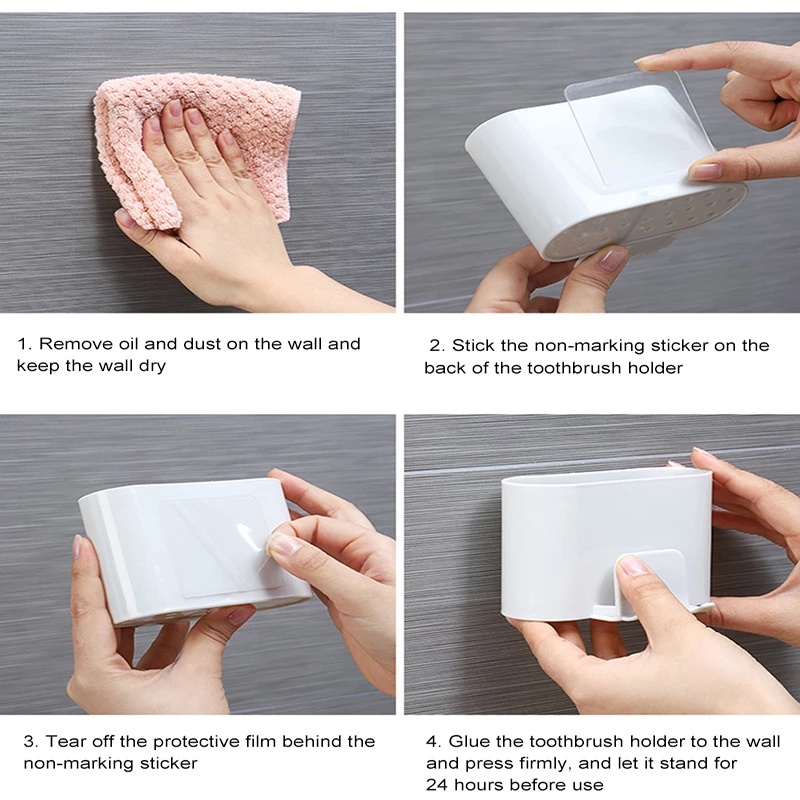 1. Remove oil and dust on the wall and keep the wall dry

2. Stick the non-marking sticker on the back of the toothbrush holder

3. Tear off the protective film behind the non-marking sticker

4. Glue the toothbrush holder to the wall and press firmly, and let it stand for 24 hours before use