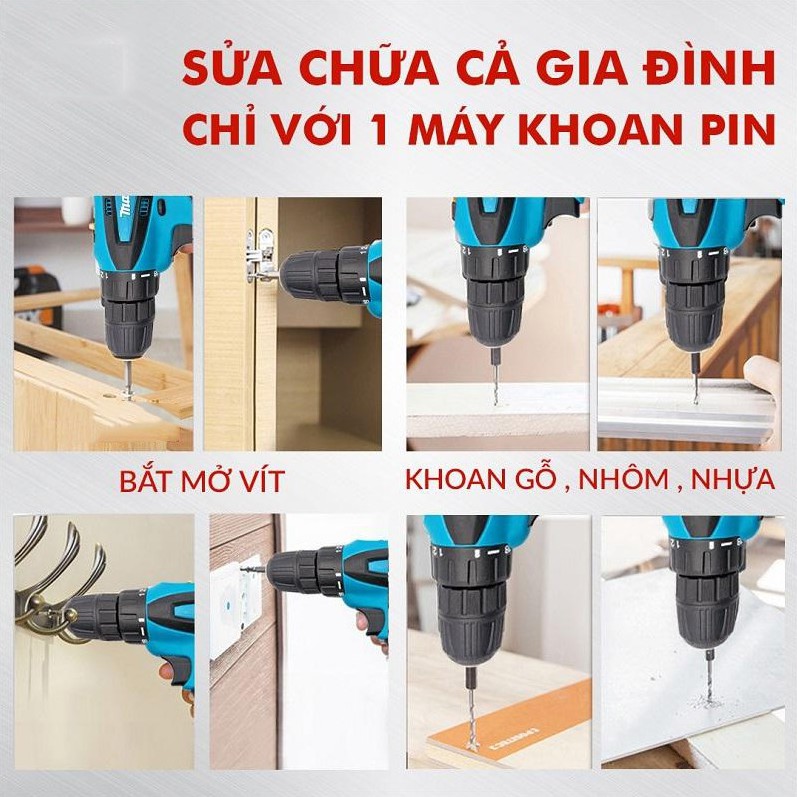 SỬA CHỮA CẢ GIA ĐÌNH
CHỈ VỚI 1 MÁY KHOAN PIN

BẮT MỞ VÍT

KHOAN GỖ , NHÔM , NHỰA