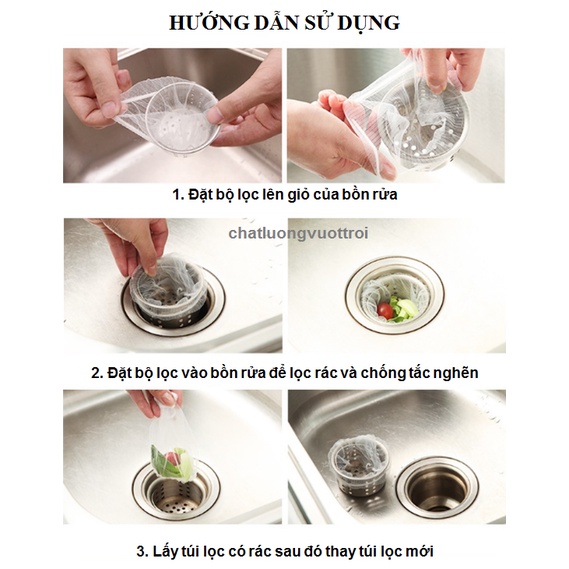 HƯỚNG DẪN SỬ DỤNG

1. Đặt bộ lọc lên giỏ của bồn rửa

chatluongvuottroi

2. Đặt bộ lọc vào bồn rửa để lọc rác và chống tắc nghẽn

3. Lấy túi lọc có rác sau đó thay túi lọc mới